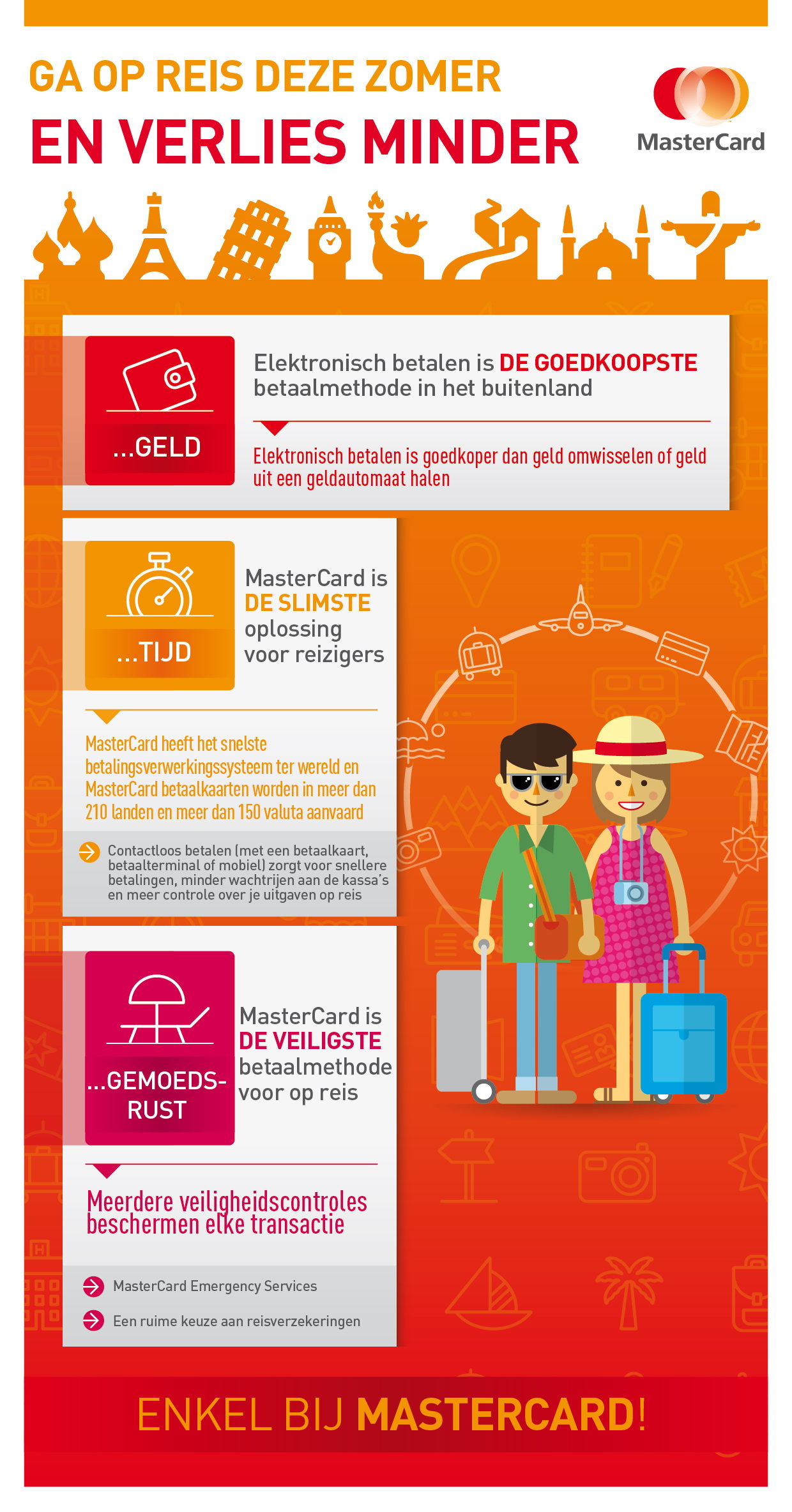 GA OP REIS DEZE ZOMER
EN VERLIES MINDER

MasterCard

...GELD

Elektronisch betalen is DE GOEDKOOPSTE betaalmethode in het buitenland

Elektronisch betalen is goedkoper dan geld omwisselen of geld uit een geldautomaat halen

...TIJD

MasterCard is DE SLIMSTE oplossing voor reizigers

MasterCard heeft het snelste betalingsverwerkingssysteem ter wereld en MasterCard betaalkaarten worden in meer dan 210 landen en meer dan 150 valuta aanvaard

Contactloos betalen (met een betaalkaart, betaalterminal of mobiel) zorgt voor snellere betalingen, minder wachtrijen aan de kassa's en meer controle over je uitgaven op reis

...GEMOEDS-RUST

MasterCard is DE VEILIGSTE betaalmethode voor op reis

Meerdere veiligheidscontroles beschermen elke transactie

MasterCard Emergency Services

Een ruime keuze aan reisverzekeringen

ENKEL BIJ MASTERCARD!