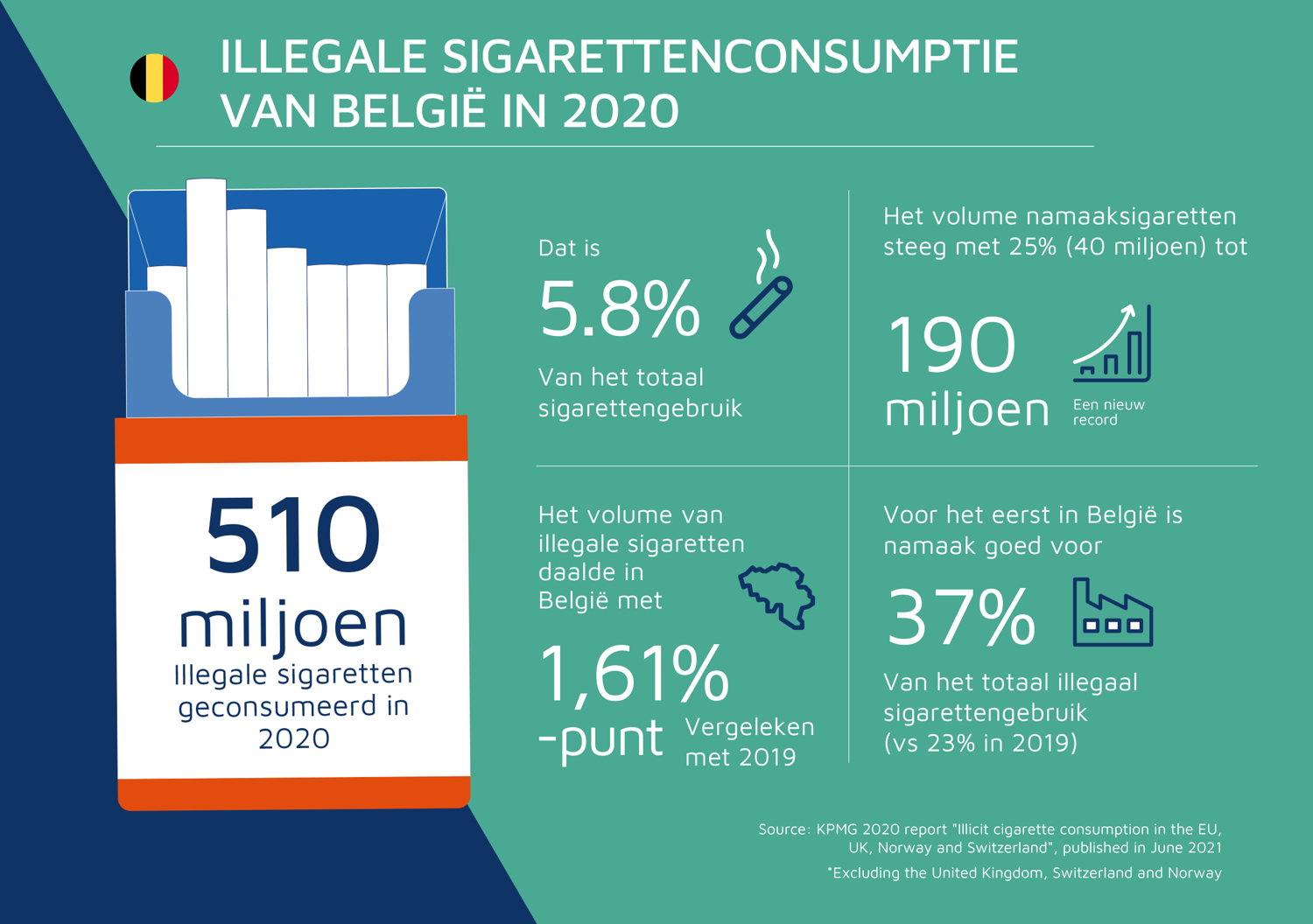 ILLEGALE SIGARETTENCONSUMPTIE VAN BELGIË IN 2020

510 miljoen
Illegale sigaretten geconsumeerd in 2020

Dat is
5.8%
Van het totaal sigarettengebruik

Het volume namaaksigaretten steeg met 25% (40 miljoen) tot
190 miljoen
Een nieuw record

Het volume van illegale sigaretten daalde in België met
1,61% -punt
Vergeleken met 2019

Voor het eerst in België is namaak goed voor
37%
Van het totaal illegaal sigarettengebruik (vs 23% in 2019)

Source: KPMG 2020 report "Illicit cigarette consumption in the EU, UK, Norway and Switzerland", published in June 2021
*Excluding the United Kingdom, Switzerland and Norway