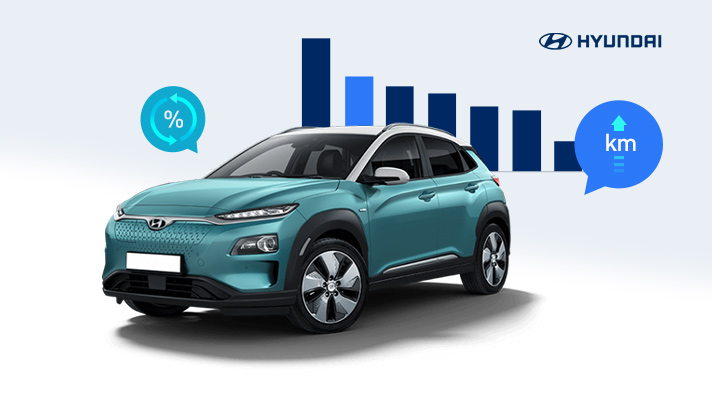 HYUNDAI

%

km