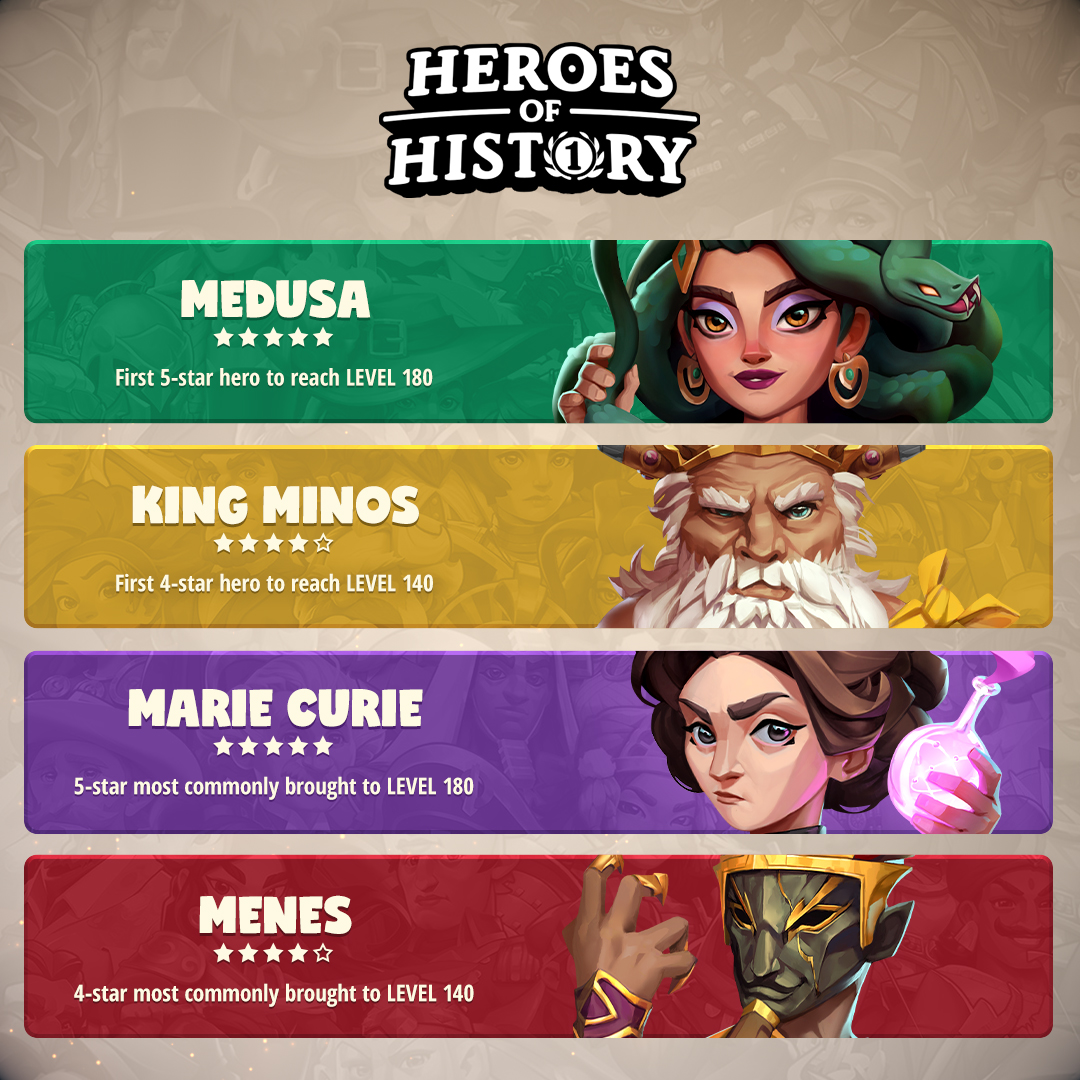 HEROES OF HIST1RY

MEDUSA
★★★★★
First 5-star hero to reach LEVEL 180

KING MINOS
★★★★☆
First 4-star hero to reach LEVEL 140

MARIE CURIE
★★★★★
5-star most commonly brought to LEVEL 180

MENES
★★★★☆
4-star most commonly brought to LEVEL 140