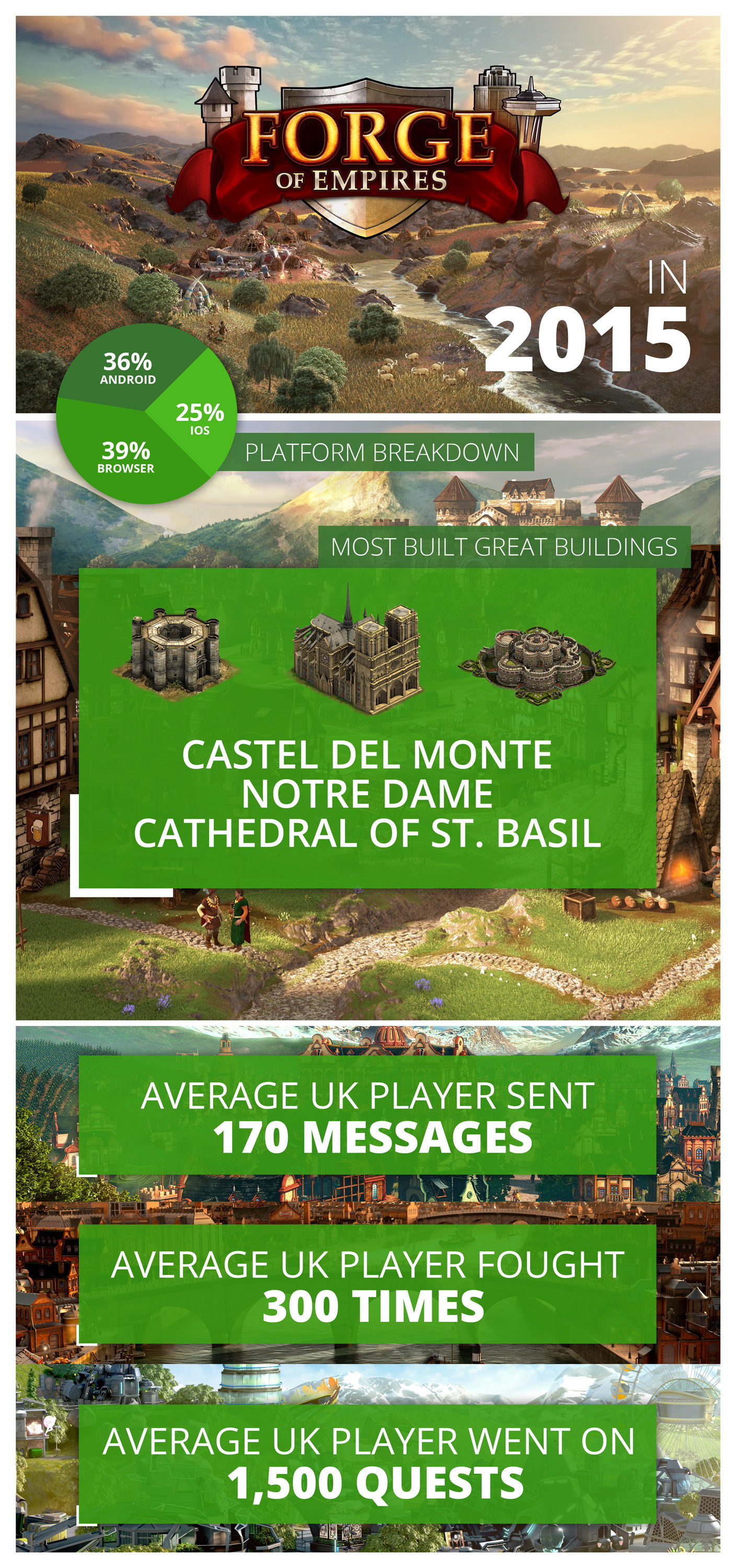 FORGE OF EMPIRES

IN 2015

36% ANDROID

25% IOS

39% BROWSER

PLATFORM BREAKDOWN

MOST BUILT GREAT BUILDINGS

CASTEL DEL MONTE
NOTRE DAME
CATHEDRAL OF ST. BASIL

AVERAGE UK PLAYER SENT
170 MESSAGES

AVERAGE UK PLAYER FOUGHT
300 TIMES

AVERAGE UK PLAYER WENT ON
1,500 QUESTS