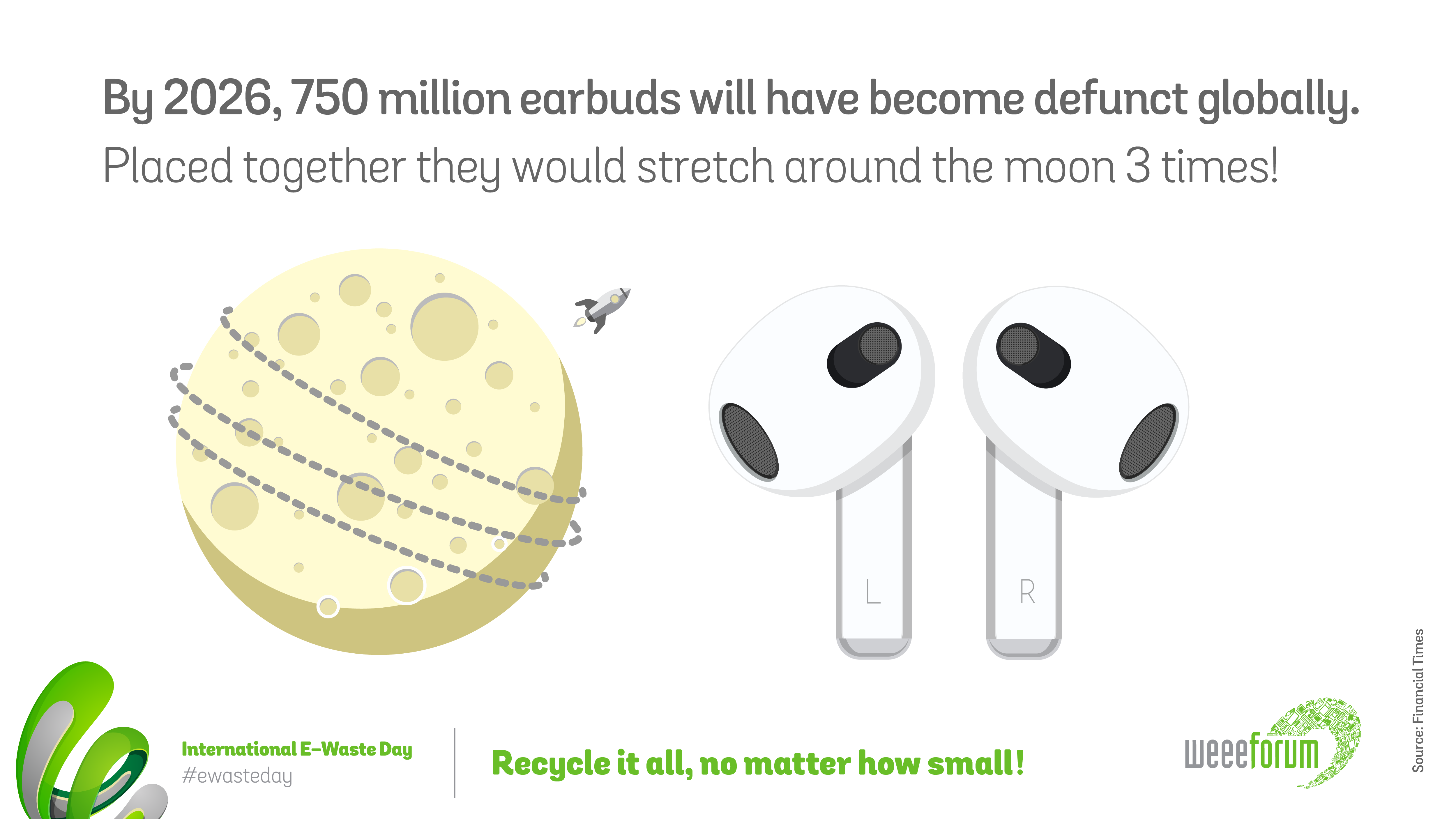 By 2026, 750 million earbuds will have become defunct globally.
Placed together they would stretch around the moon 3 times!

L

R

International E-Waste Day
#ewasteday

Recycle it all, no matter how small!

weeeforum

Source: Financial Times