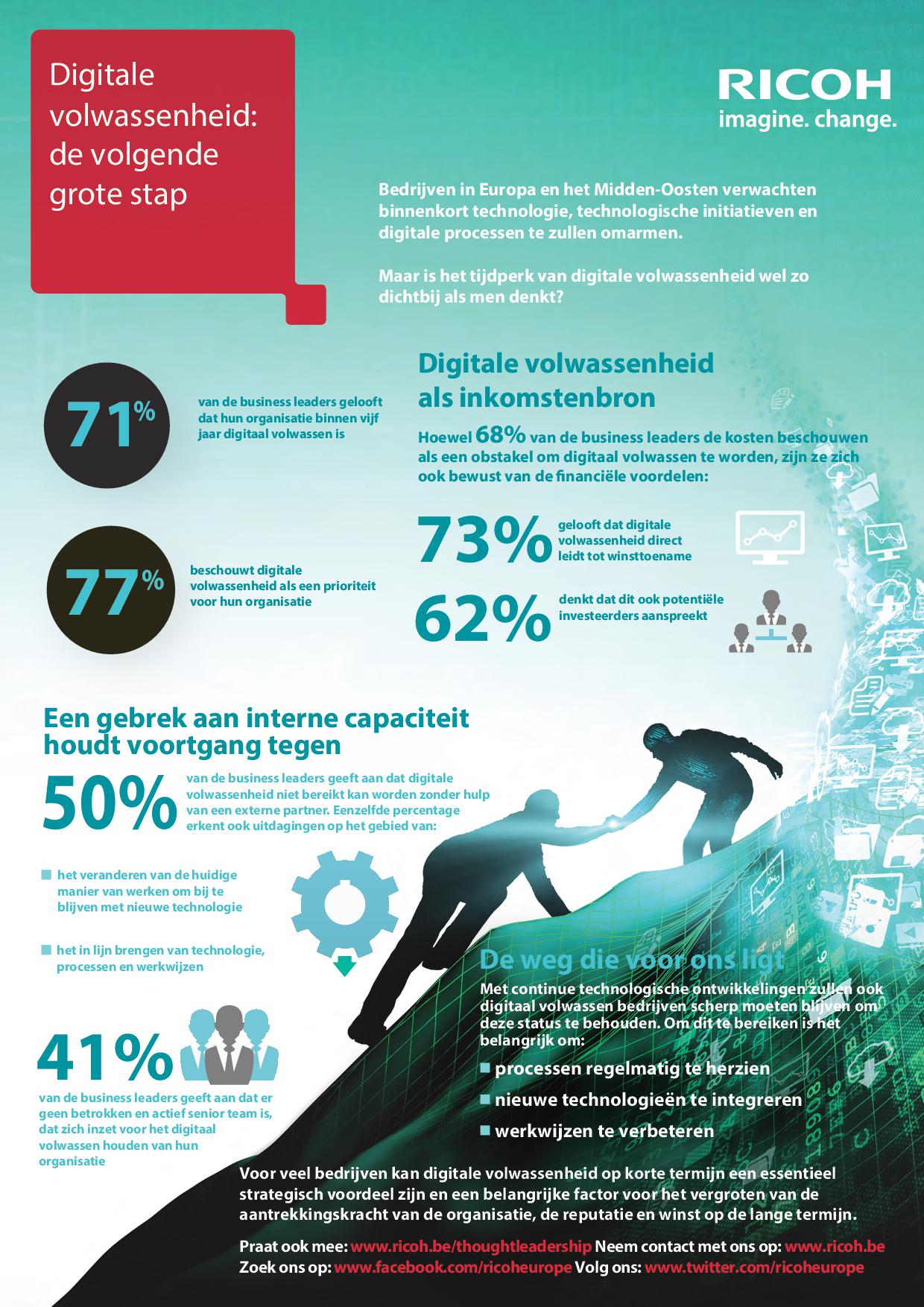 Digitale volwassenheid: de volgende grote stap

RICOH
imagine. change.

Bedrijven in Europa en het Midden-Oosten verwachten binnenkort technologie, technologische initiatieven en digitale processen te zullen omarmen.

Maar is het tijdperk van digitale volwassenheid wel zo dichtbij als men denkt?

71%
van de business leaders gelooft dat hun organisatie binnen vijf jaar digitaal volwassen is

77%
beschouwt digitale volwassenheid als een prioriteit voor hun organisatie

Digitale volwassenheid als inkomstenbron

Hoewel 68% van de business leaders de kosten beschouwen als een obstakel om digitaal volwassen te worden, zijn ze zich ook bewust van de financiële voordelen:

73%
gelooft dat digitale volwassenheid direct leidt tot winsttoename

62%
denkt dat dit ook potentiële investeerders aanspreekt

Een gebrek aan interne capaciteit houdt voortgang tegen

50%
van de business leaders geeft aan dat digitale volwassenheid niet bereikt kan worden zonder hulp van een externe partner. Eenzelfde percentage erkent ook uitdagingen op het gebied van:

het veranderen van de huidige manier van werken om bij te blijven met nieuwe technologie

het in lijn brengen van technologie, processen en werkwijzen

41%
van de business leaders geeft aan dat er geen betrokken en actief senior team is, dat zich inzet voor het digitaal volwassen houden van hun organisatie

De weg die voor ons ligt
Met continue technologische ontwikkelingen zullen ook digitaal volwassen bedrijven scherp moeten blijven om deze status te behouden. Om dit te bereiken is het belangrijk om:
processen regelmatig te herzien
nieuwe technologieën te integreren
werkwijzen te verbeteren

Voor veel bedrijven kan digitale volwassenheid op korte termijn een essentieel strategisch voordeel zijn en een belangrijke factor voor het vergroten van de aantrekkingskracht van de organisatie, de reputatie en winst op de lange termijn.

Praat ook mee: www.ricoh.be/thoughtleadership Neem contact met ons op: www.ricoh.be
Zoek ons op: www.facebook.com/ricoheurope Volg ons: www.twitter.com/ricoheurope