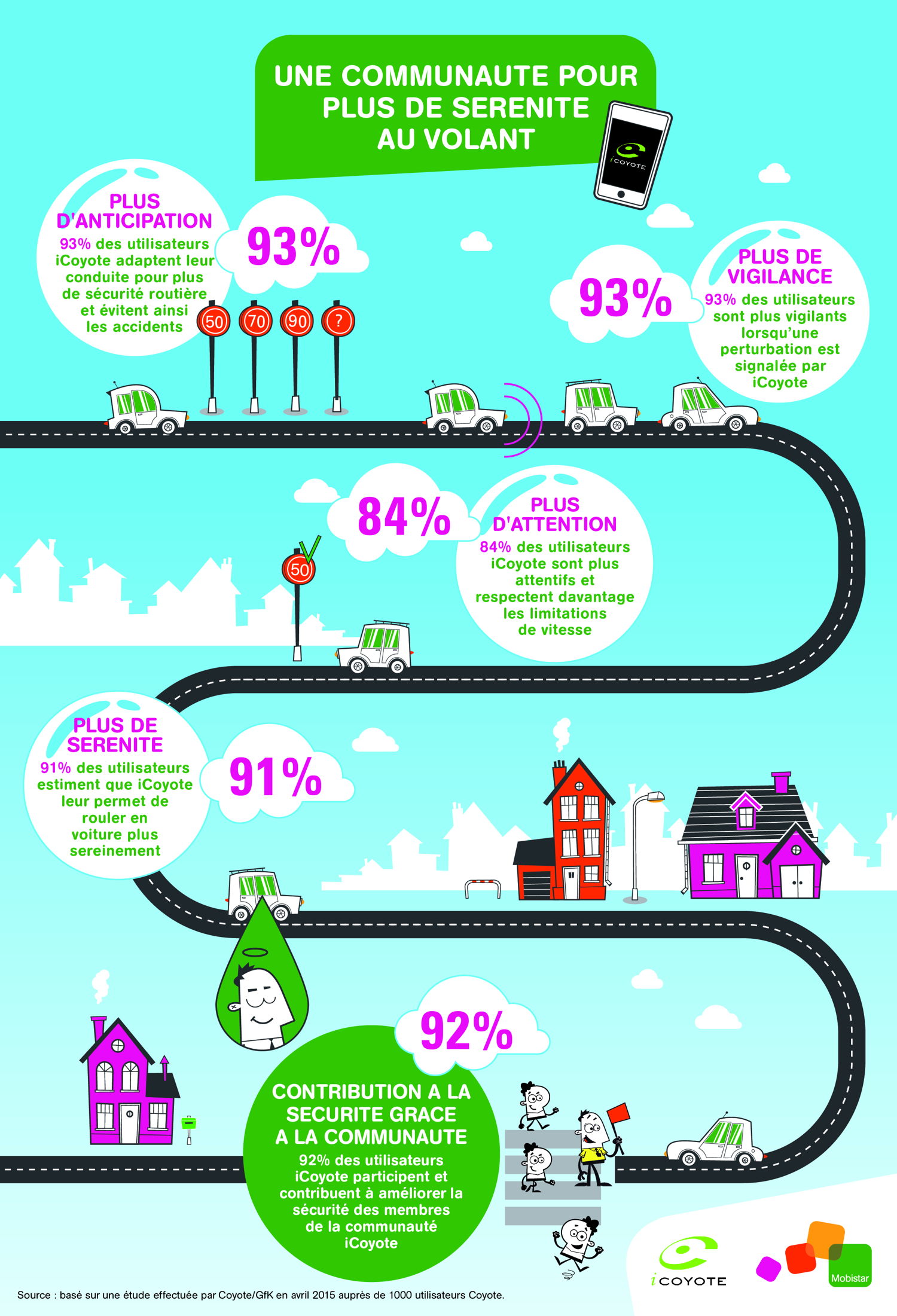 UNE COMMUNAUTE POUR PLUS DE SERENITE AU VOLANT

iCOYOTE

PLUS D'ANTICIPATION
93% des utilisateurs iCoyote adaptent leur conduite pour plus de sécurité routière et évitent ainsi les accidents

93%

50 70 90 ?

93%

PLUS DE VIGILANCE
93% des utilisateurs sont plus vigilants lorsqu'une perturbation est signalée par iCoyote

84%

PLUS D'ATTENTION
84% des utilisateurs iCoyote sont plus attentifs et respectent davantage les limitations de vitesse

50

PLUS DE SERENITE
91% des utilisateurs estiment que iCoyote leur permet de rouler en voiture plus sereinement

91%

92%

CONTRIBUTION A LA SECURITE GRACE A LA COMMUNAUTE
92% des utilisateurs iCoyote participent et contribuent à améliorer la sécurité des membres de la communauté iCoyote

iCOYOTE

Mobistar

Source : basé sur une étude effectuée par Coyote/GfK en avril 2015 auprès de 1000 utilisateurs Coyote.