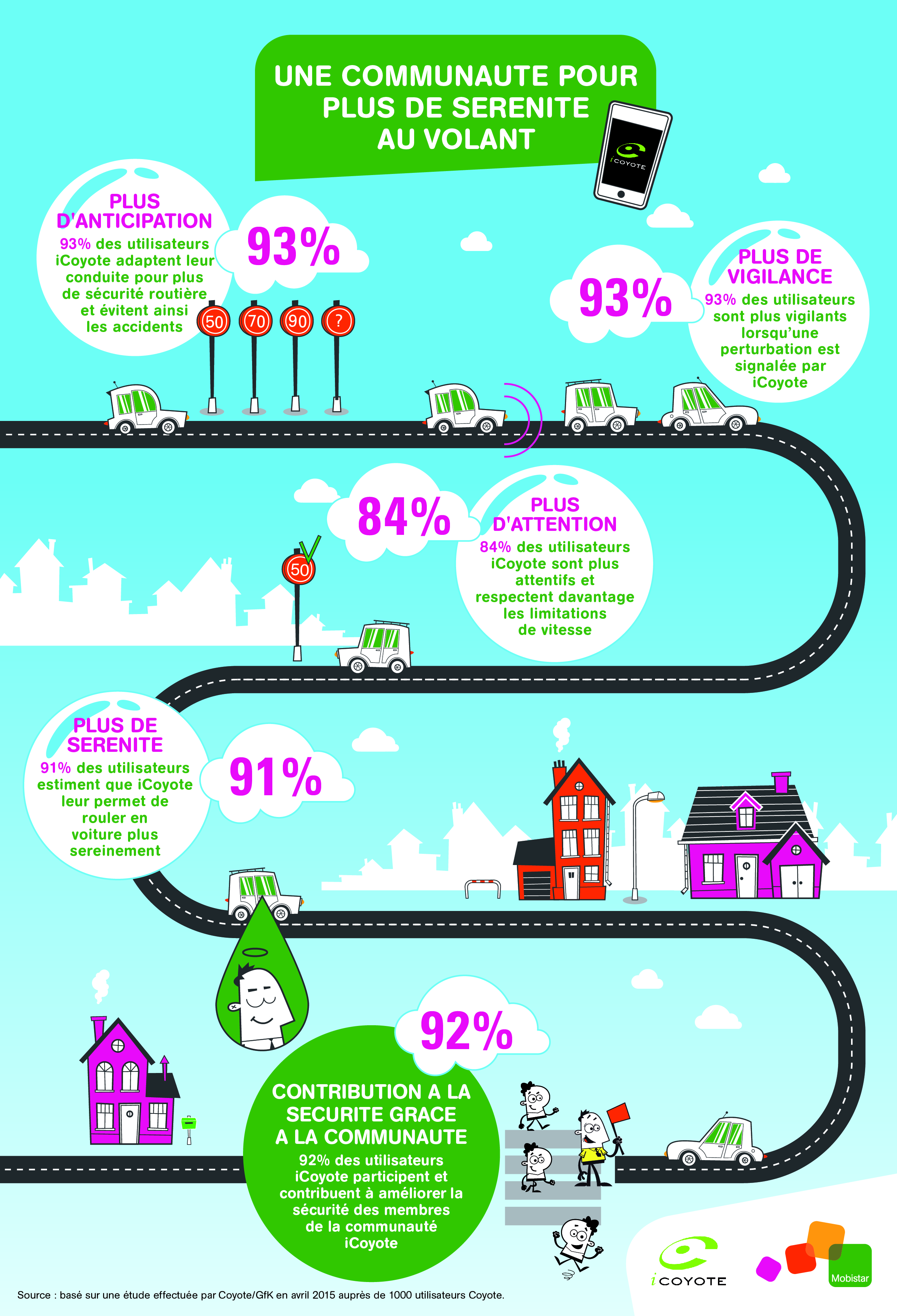 UNE COMMUNAUTE POUR PLUS DE SERENITE AU VOLANT

iCOYOTE

PLUS D'ANTICIPATION
93% des utilisateurs iCoyote adaptent leur conduite pour plus de sécurité routière et évitent ainsi les accidents

93%

50 70 90 ?

93%

PLUS DE VIGILANCE
93% des utilisateurs sont plus vigilants lorsqu'une perturbation est signalée par iCoyote

84%

PLUS D'ATTENTION
84% des utilisateurs iCoyote sont plus attentifs et respectent davantage les limitations de vitesse

50

PLUS DE SERENITE
91% des utilisateurs estiment que iCoyote leur permet de rouler en voiture plus sereinement

91%

92%

CONTRIBUTION A LA SECURITE GRACE A LA COMMUNAUTE
92% des utilisateurs iCoyote participent et contribuent à améliorer la sécurité des membres de la communauté iCoyote

iCOYOTE

Mobistar

Source : basé sur une étude effectuée par Coyote/GfK en avril 2015 auprès de 1000 utilisateurs Coyote.