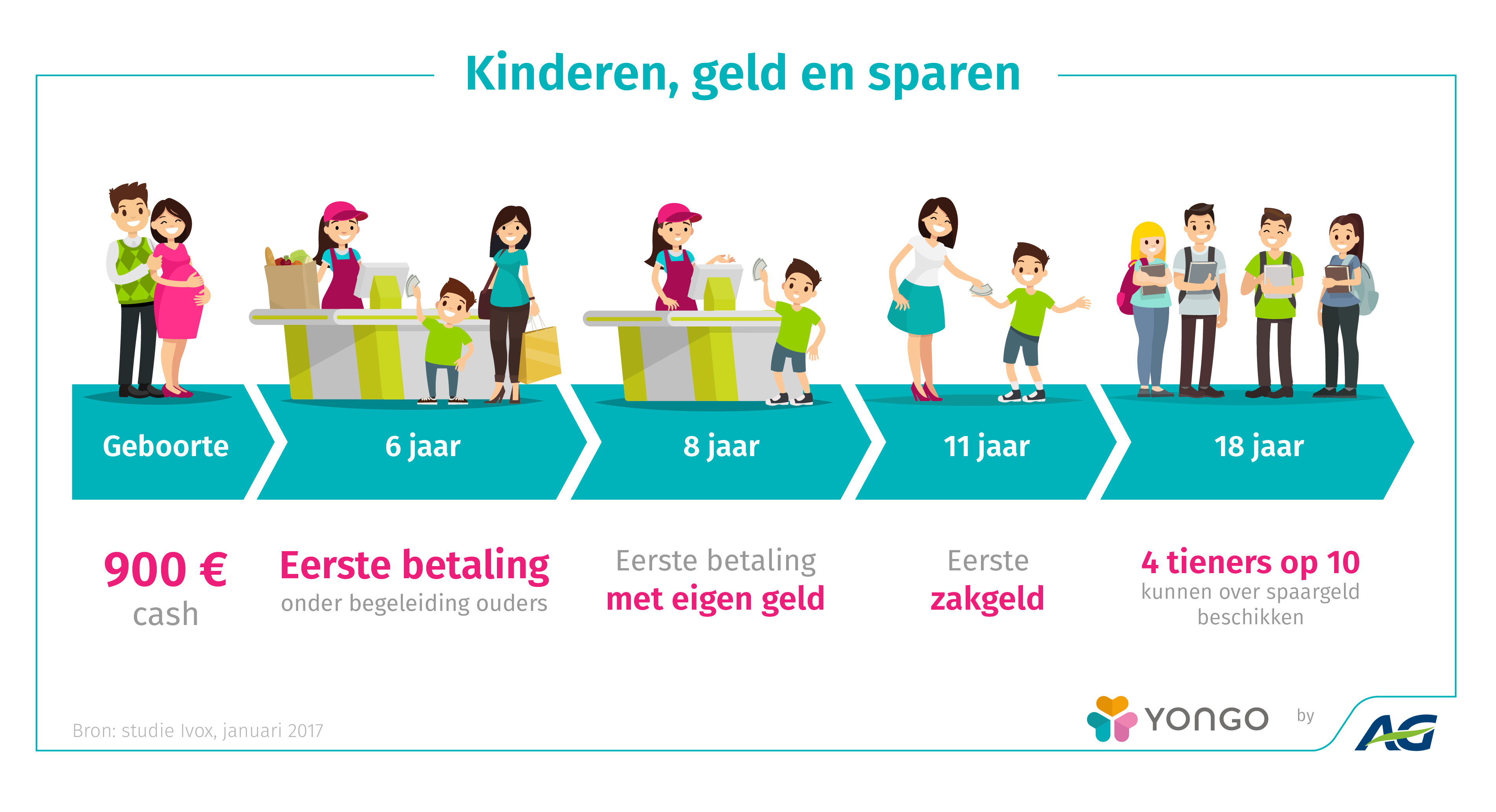 Kinderen, geld en sparen

Geboorte

6 jaar

8 jaar

11 jaar

18 jaar

900 €
cash

Eerste betaling
onder begeleiding ouders

Eerste betaling
met eigen geld

Eerste
zakgeld

4 tieners op 10
kunnen over spaargeld beschikken

Bron: studie Ivox, januari 2017

YONGO by AG