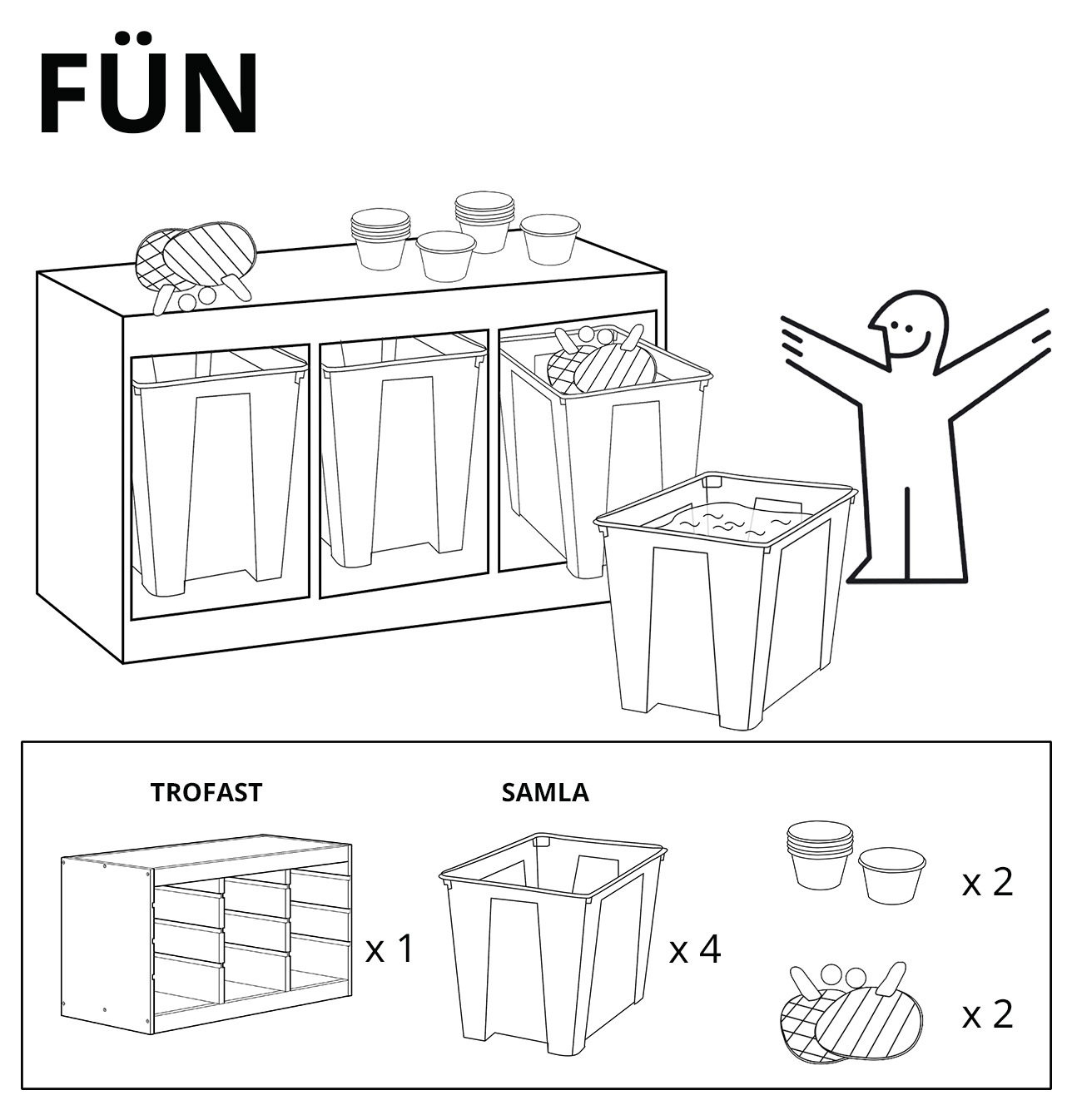 FÜN

TROFAST

x 1

SAMLA

x 4

x 2

x 2