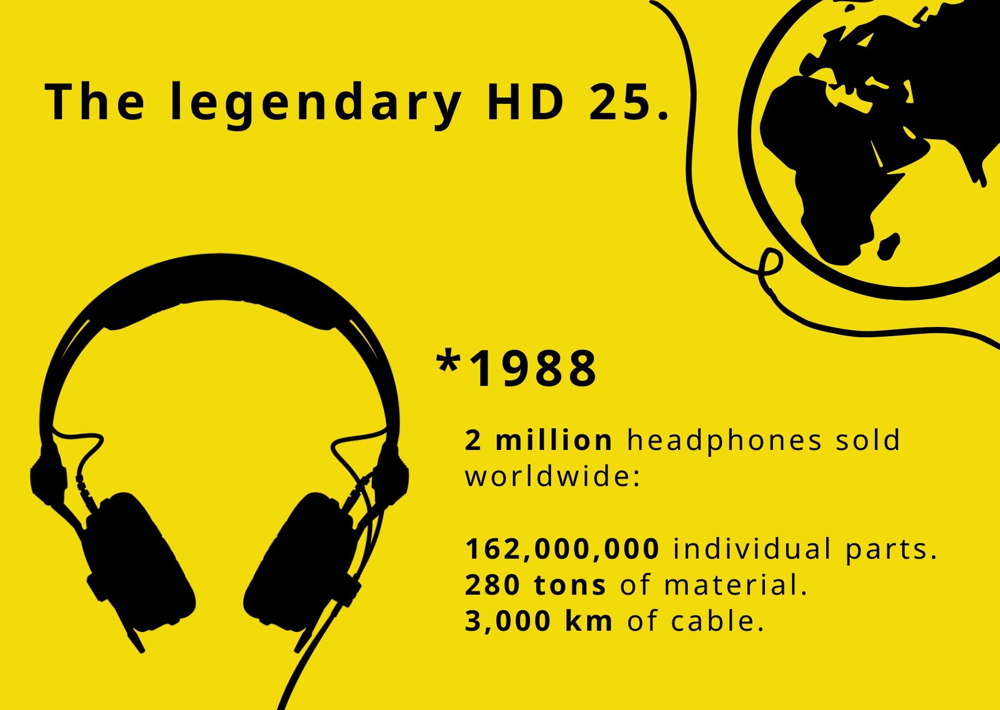 The legendary HD 25.

*1988

2 million headphones sold worldwide:

162,000,000 individual parts.
280 tons of material.
3,000 km of cable.