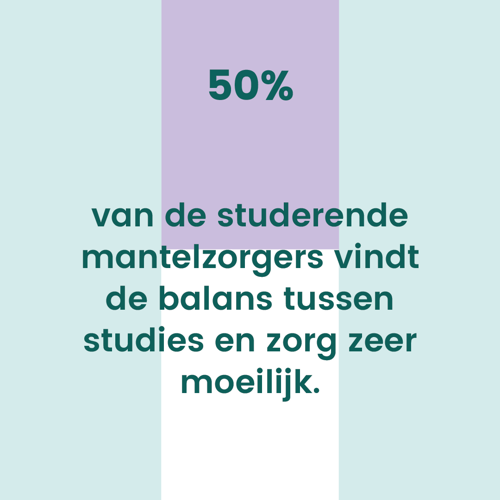 50%

van de studerende mantelzorgers vindt de balans tussen studies en zorg zeer moeilijk.