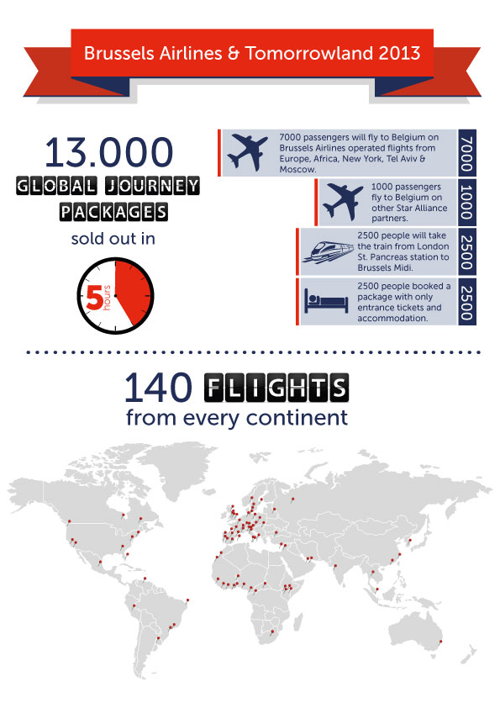 Brussels Airlines & Tomorrowland 2013

13.000
GLOBAL JOURNEY PACKAGES
sold out in

5 hours

7000 passengers will fly to Belgium on Brussels Airlines operated flights from Europe, Africa, New York, Tel Aviv & Moscow.

7000

1000 passengers fly to Belgium on other Star Alliance partners.

1000

2500 people will take the train from London St. Pancreas station to Brussels Midi.

2500

2500 people booked a package with only entrance tickets and accommodation.

2500

140 FLIGHTS
from every continent