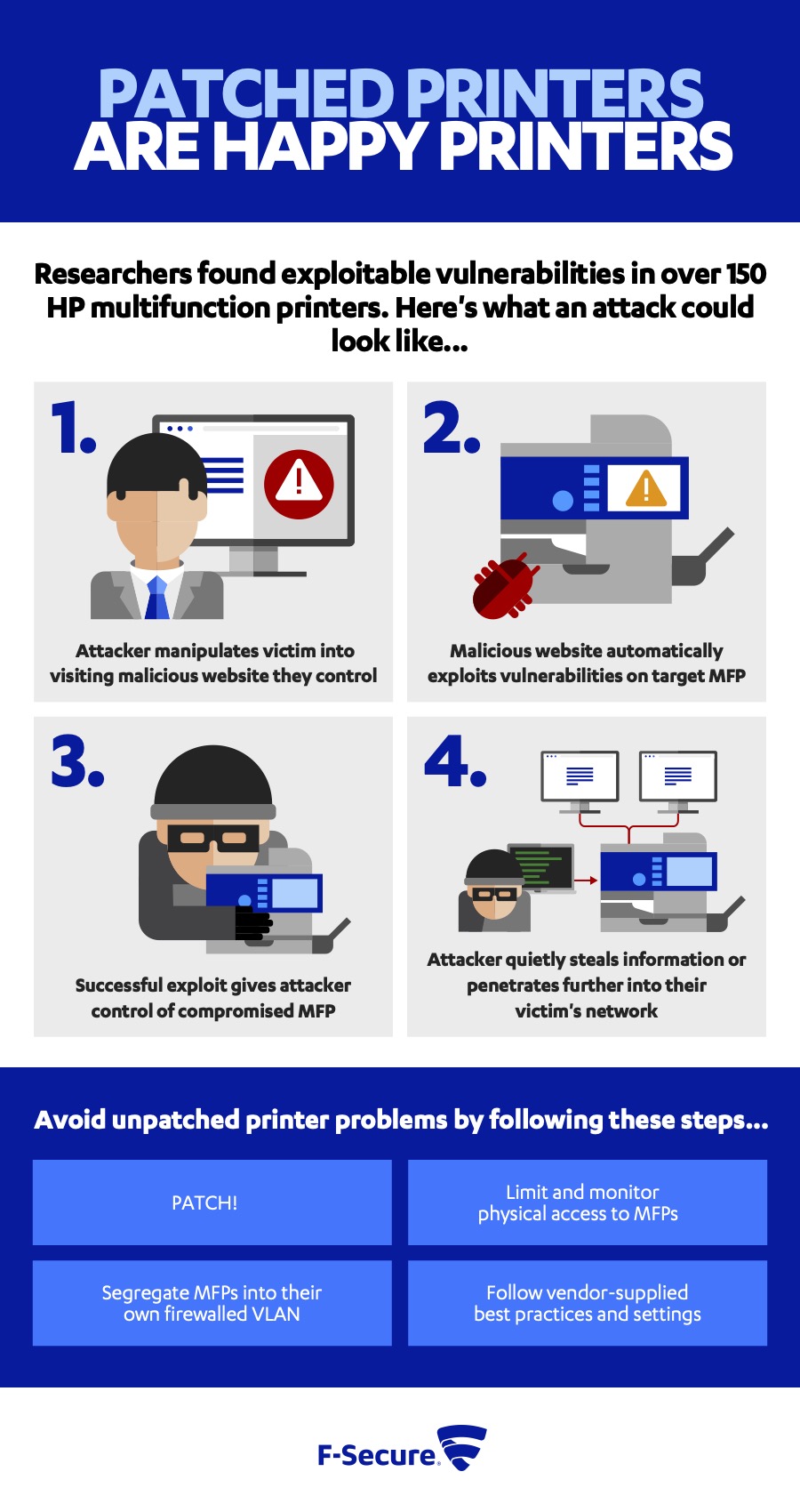 PATCHED PRINTERS ARE HAPPY PRINTERS

Researchers found exploitable vulnerabilities in over 150 HP multifunction printers. Here's what an attack could look like...

1.

Attacker manipulates victim into visiting malicious website they control

2.

Malicious website automatically exploits vulnerabilities on target MFP

3.

Successful exploit gives attacker control of compromised MFP

4.

Attacker quietly steals information or penetrates further into their victim's network

Avoid unpatched printer problems by following these steps...

PATCH!

Limit and monitor physical access to MFPs

Segregate MFPs into their own firewalled VLAN

Follow vendor-supplied best practices and settings

F-Secure