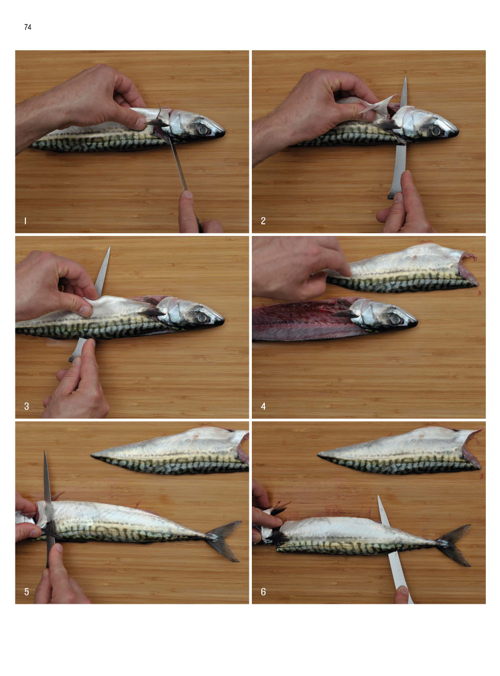 74

1

2

3

4

5

6