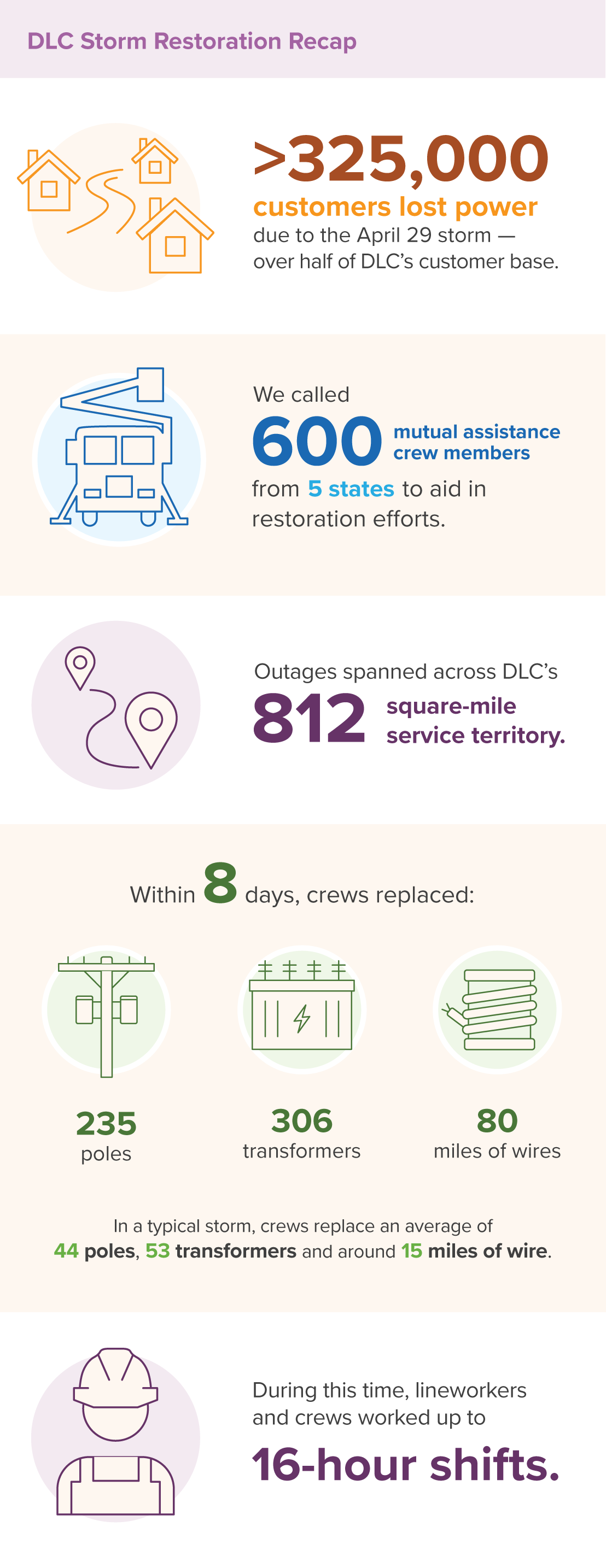 DLC Storm Restoration Recap

>325,000
customers lost power
due to the April 29 storm — over half of DLC's customer base.

We called
600 mutual assistance crew members
from 5 states to aid in restoration efforts.

Outages spanned across DLC's
812 square-mile service territory.

Within 8 days, crews replaced:

235
poles

306
transformers

80
miles of wires

In a typical storm, crews replace an average of 44 poles, 53 transformers and around 15 miles of wire.

During this time, lineworkers and crews worked up to
16-hour shifts.