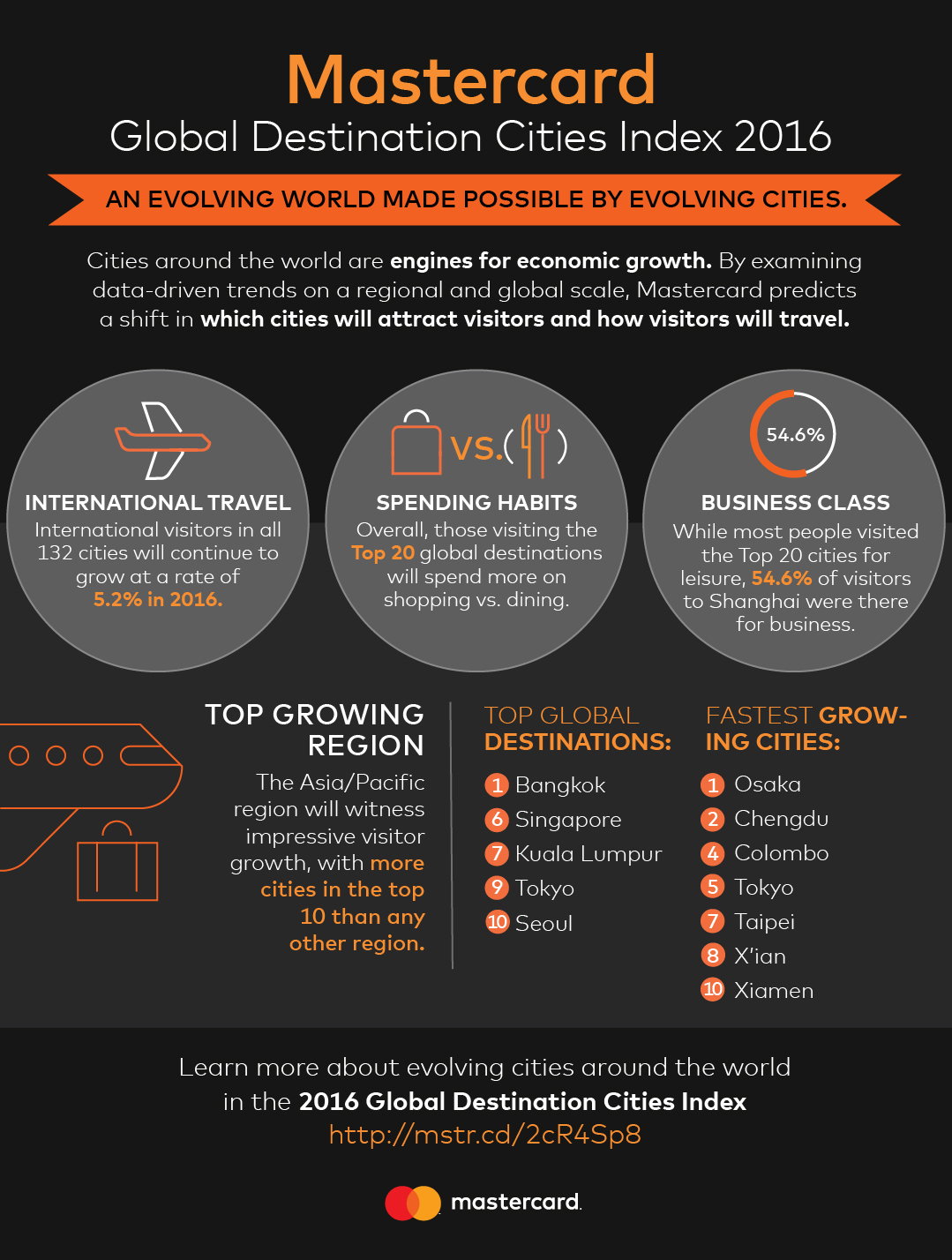 Mastercard
Global Destination Cities Index 2016

AN EVOLVING WORLD MADE POSSIBLE BY EVOLVING CITIES.

Cities around the world are engines for economic growth. By examining data-driven trends on a regional and global scale, Mastercard predicts a shift in which cities will attract visitors and how visitors will travel.

INTERNATIONAL TRAVEL
International visitors in all 132 cities will continue to grow at a rate of 5.2% in 2016.

VS.

SPENDING HABITS
Overall, those visiting the Top 20 global destinations will spend more on shopping vs. dining.

54.6%

BUSINESS CLASS
While most people visited the Top 20 cities for leisure, 54.6% of visitors to Shanghai were there for business.

TOP GROWING REGION
The Asia/Pacific region will witness impressive visitor growth, with more cities in the top 10 than any other region.

TOP GLOBAL DESTINATIONS:
1 Bangkok
6 Singapore
7 Kuala Lumpur
9 Tokyo
10 Seoul

FASTEST GROWING CITIES:
1 Osaka
2 Chengdu
4 Colombo
5 Tokyo
7 Taipei
8 X'ian
10 Xiamen

Learn more about evolving cities around the world in the 2016 Global Destination Cities Index
http://mstr.cd/2cR4Sp8

mastercard.