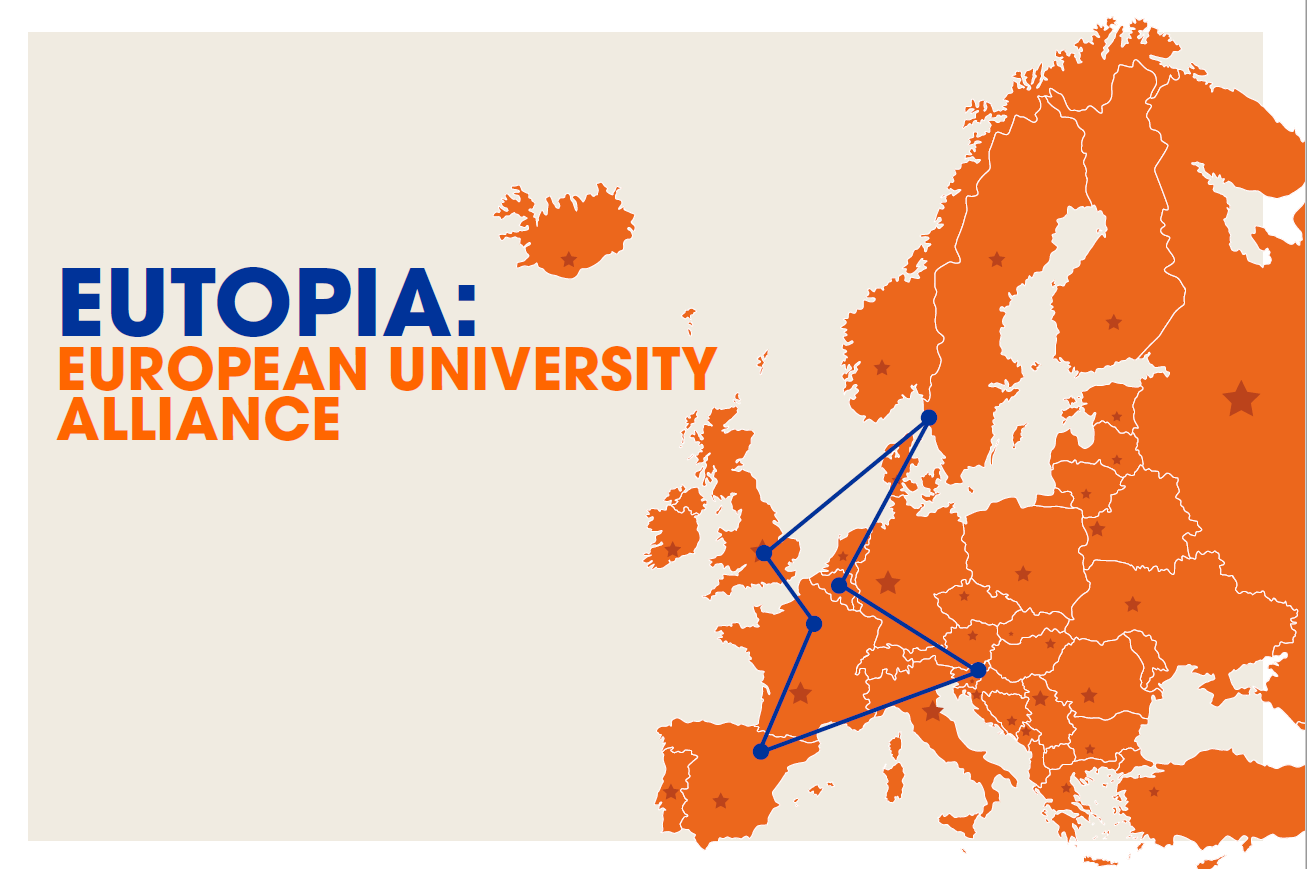 EUTOPIA:
EUROPEAN UNIVERSITY ALLIANCE