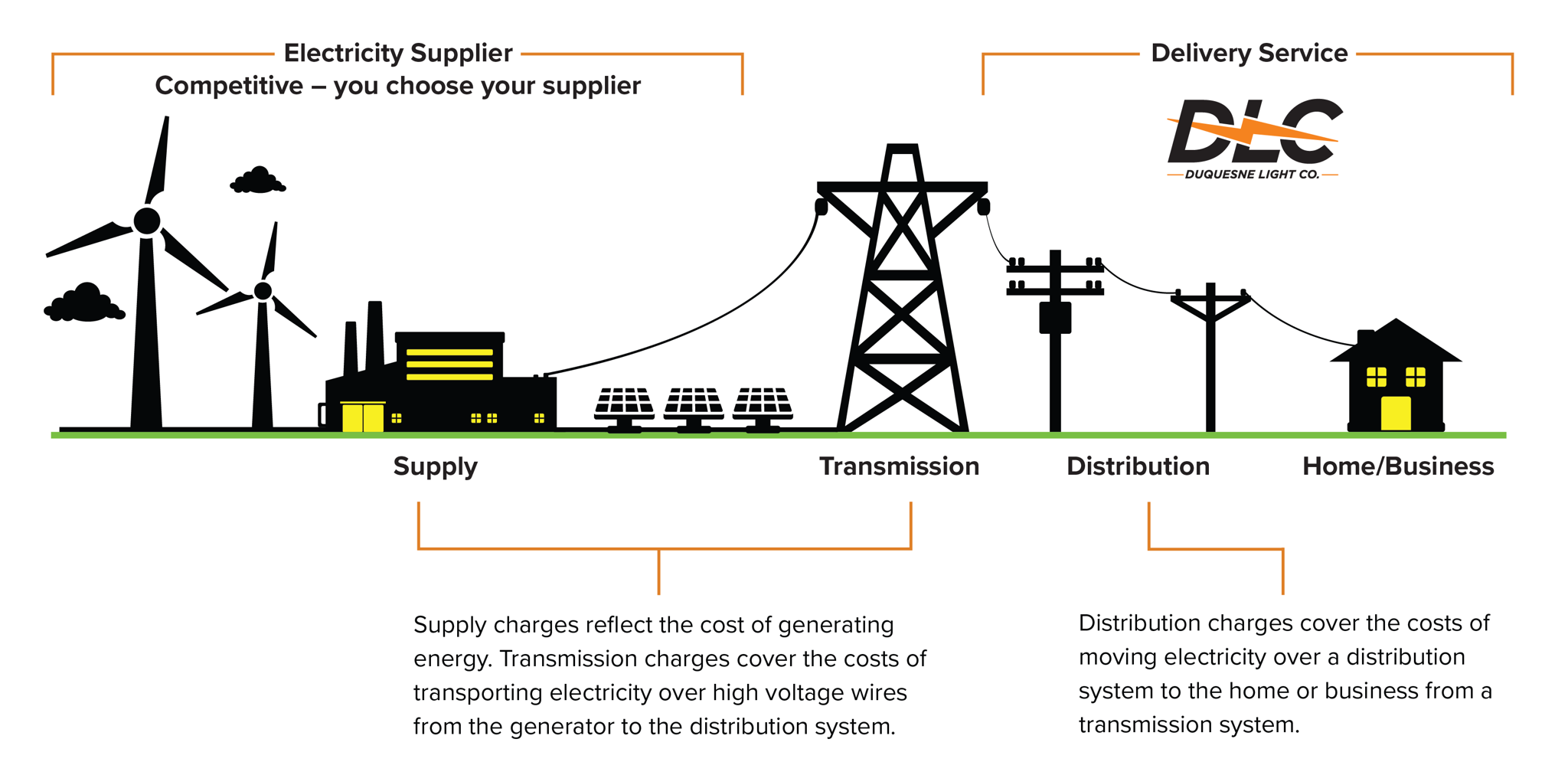 Electricity Supplier
Competitive – you choose your supplier

Delivery Service

DLC
DUQUESNE LIGHT CO.

Supply

Transmission

Distribution

Home/Business

Supply charges reflect the cost of generating energy. Transmission charges cover the costs of transporting electricity over high voltage wires from the generator to the distribution system.

Distribution charges cover the costs of moving electricity over a distribution system to the home or business from a transmission system.