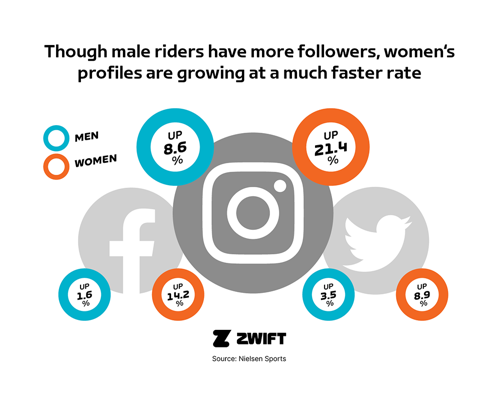 Though male riders have more followers, women's profiles are growing at a much faster rate

MEN
WOMEN

UP
8.6
%

UP
21.4
%

UP
1.6
%

UP
14.2
%

UP
3.5
%

UP
8.9
%

ZWIFT

Source: Nielsen Sports