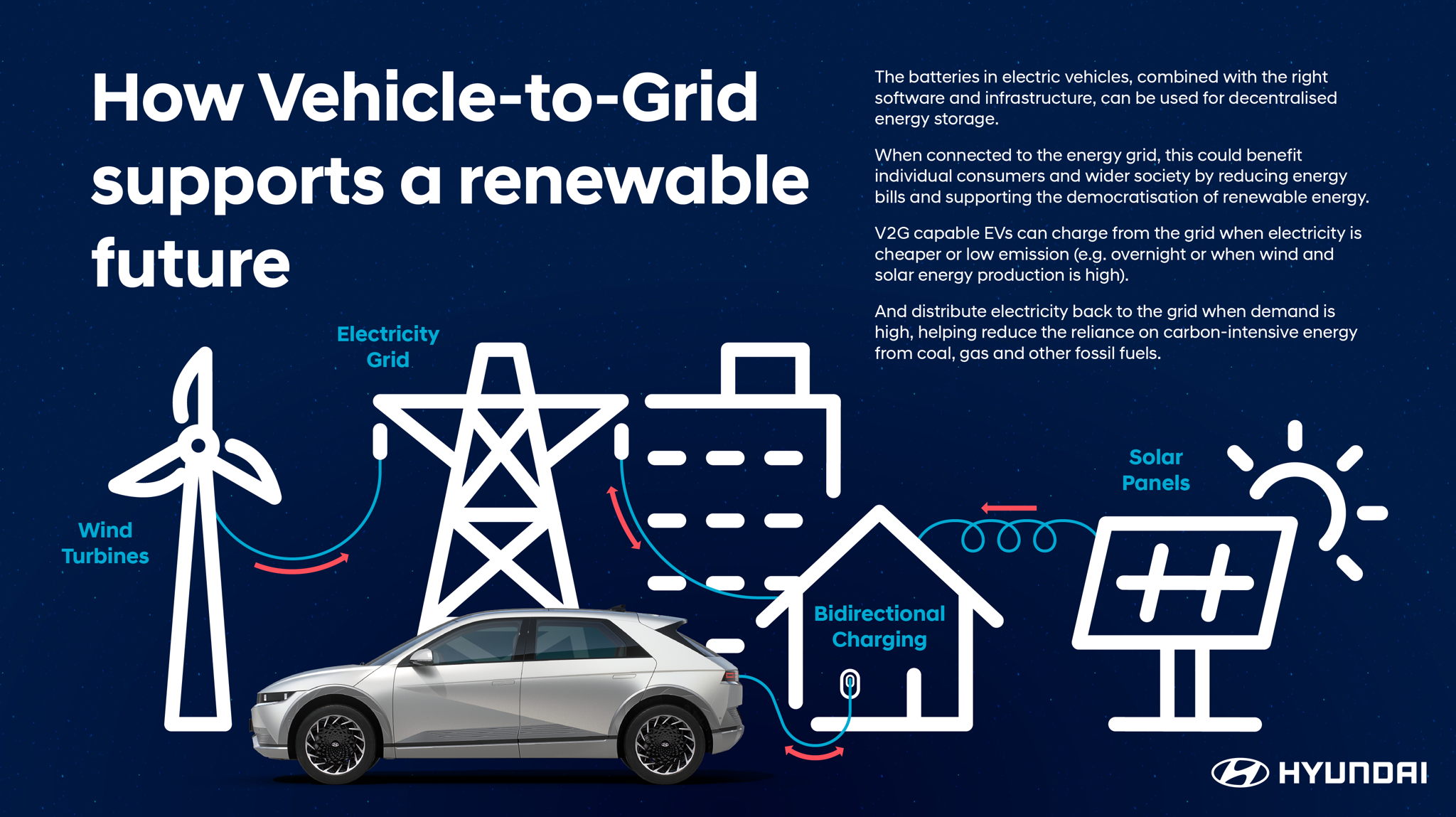 How Vehicle-to-Grid supports a renewable future

The batteries in electric vehicles, combined with the right software and infrastructure, can be used for decentralised energy storage.

When connected to the energy grid, this could benefit individual consumers and wider society by reducing energy bills and supporting the democratisation of renewable energy.

V2G capable EVs can charge from the grid when electricity is cheaper or low emission (e.g. overnight or when wind and solar energy production is high).

And distribute electricity back to the grid when demand is high, helping reduce the reliance on carbon-intensive energy from coal, gas and other fossil fuels.

Electricity Grid

Wind Turbines

Solar Panels

Bidirectional Charging

HYUNDAI