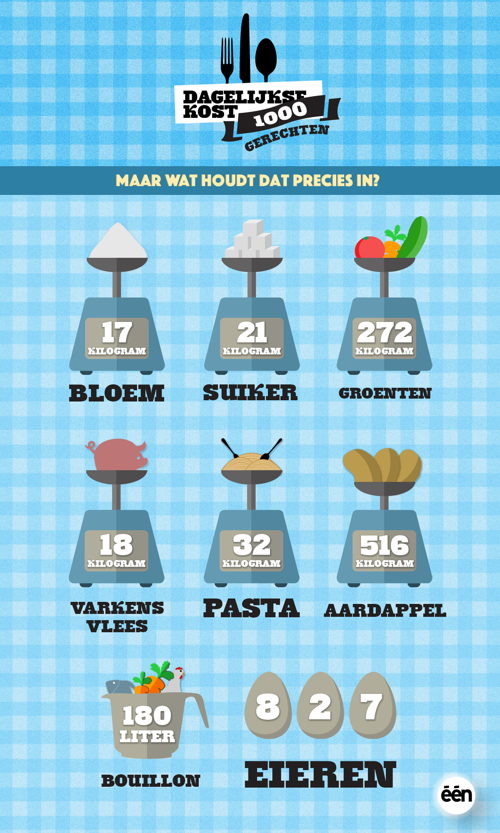 DAGELIJKSE KOST 1000 GERECHTEN

MAAR WAT HOUDT DAT PRECIES IN?

17 KILOGRAM
BLOEM

21 KILOGRAM
SUIKER

272 KILOGRAM
GROENTEN

18 KILOGRAM
VARKENS VLEES

32 KILOGRAM
PASTA

516 KILOGRAM
AARDAPPEL

180 LITER
BOUILLON

8 2 7
EIEREN

één