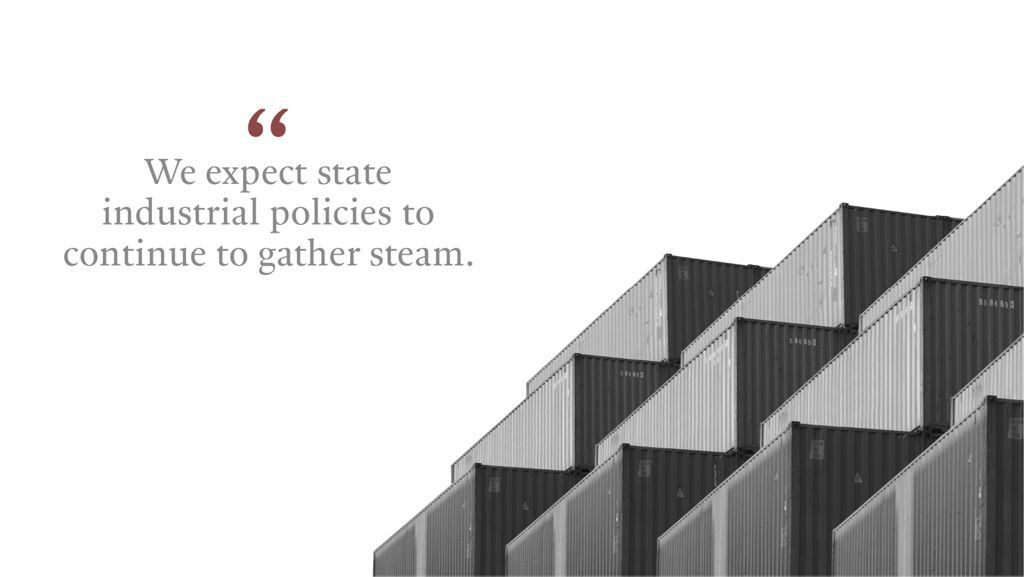 “

We expect state industrial policies to continue to gather steam.