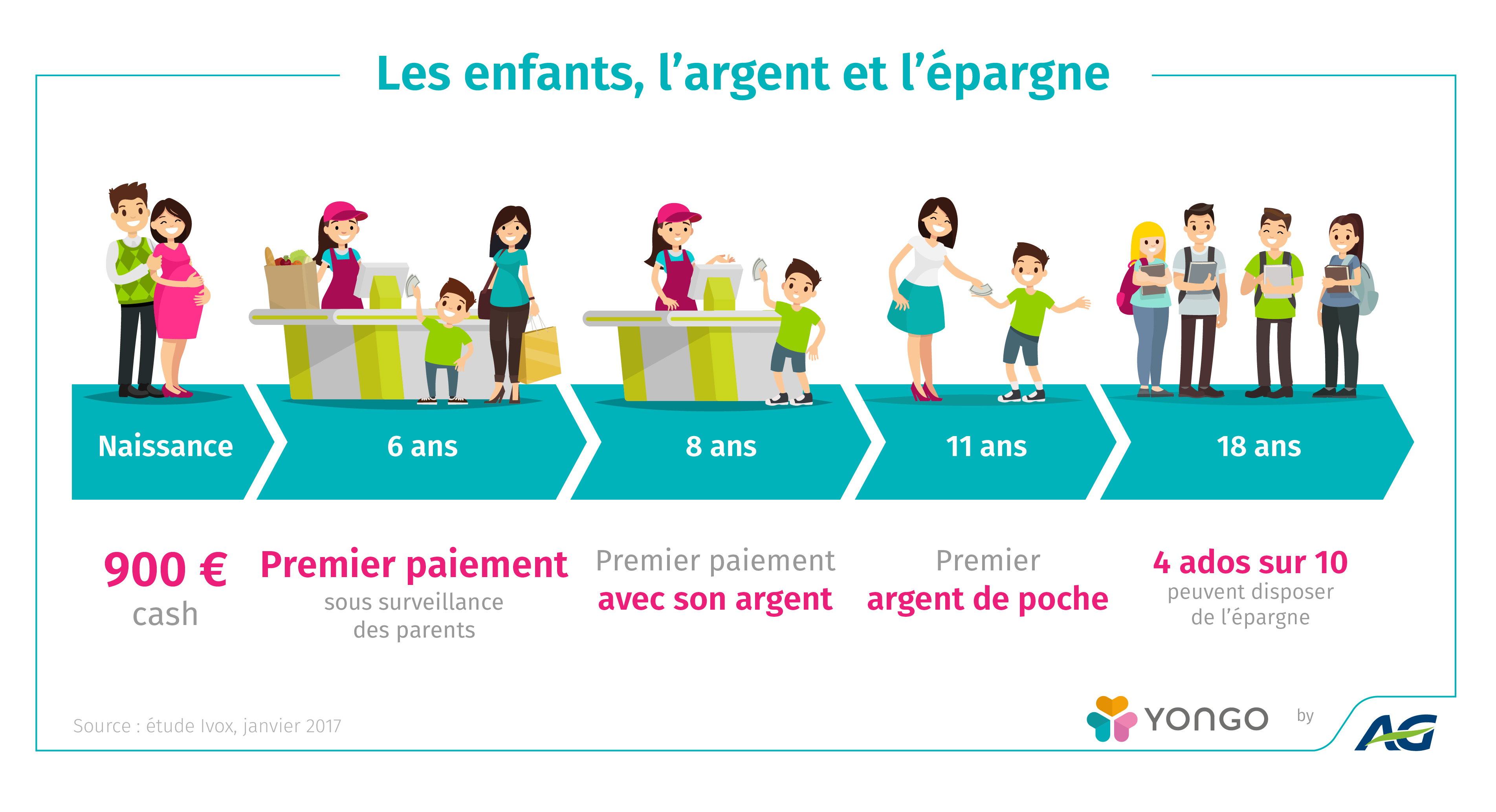 Les enfants, l’argent et l’épargne

Naissance

6 ans

8 ans

11 ans

18 ans

900 €
cash

Premier paiement
sous surveillance des parents

Premier paiement
avec son argent

Premier
argent de poche

4 ados sur 10
peuvent disposer de l’épargne

Source : étude Ivox, janvier 2017

YONGO by AG