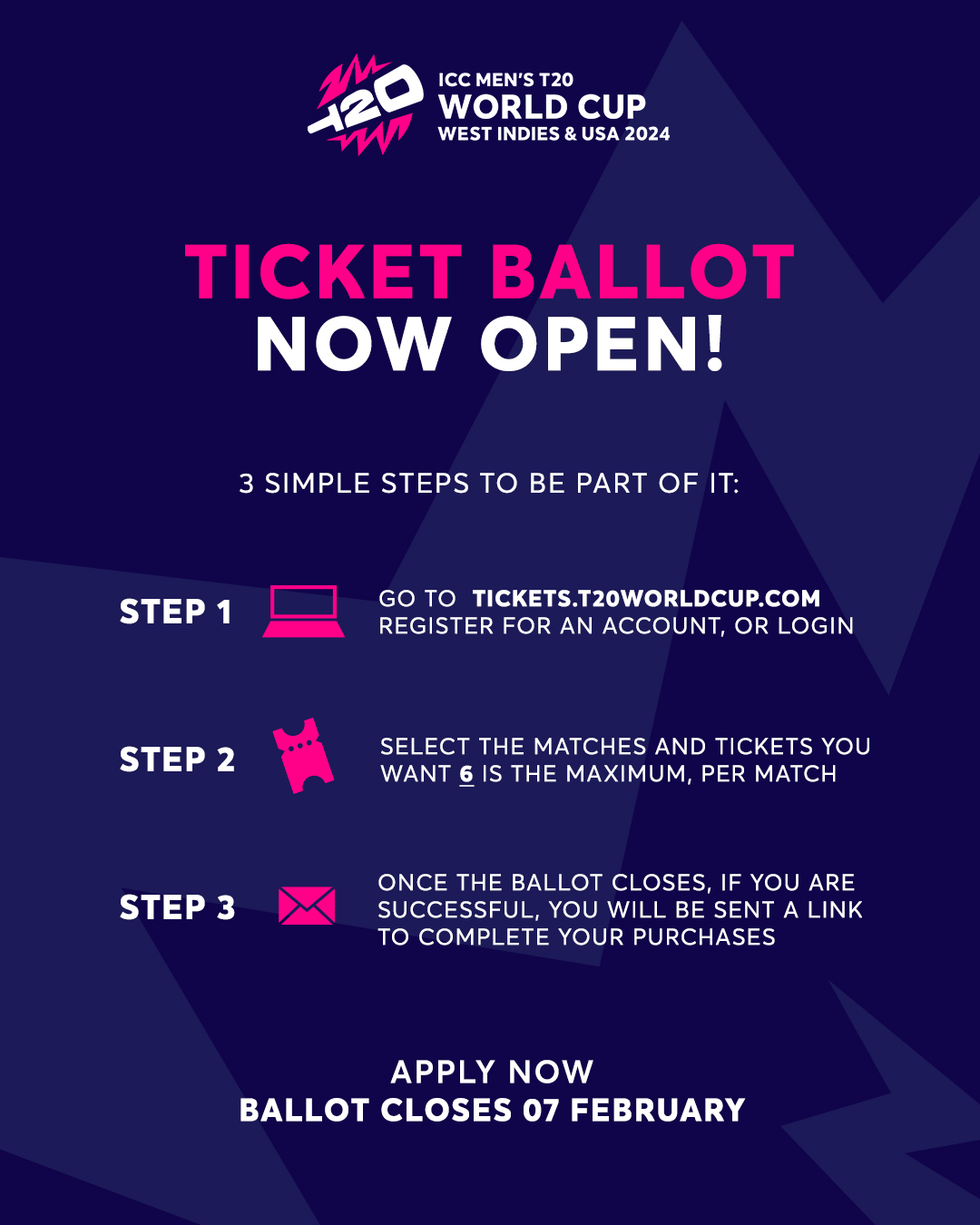 T20

ICC MEN'S T20
WORLD CUP
WEST INDIES & USA 2024

TICKET BALLOT
NOW OPEN!

3 SIMPLE STEPS TO BE PART OF IT:

STEP 1 GO TO TICKETS.T20WORLDCUP.COM
REGISTER FOR AN ACCOUNT, OR LOGIN

STEP 2 SELECT THE MATCHES AND TICKETS YOU WANT 6 IS THE MAXIMUM, PER MATCH

STEP 3 ONCE THE BALLOT CLOSES, IF YOU ARE SUCCESSFUL, YOU WILL BE SENT A LINK TO COMPLETE YOUR PURCHASES

APPLY NOW
BALLOT CLOSES 07 FEBRUARY