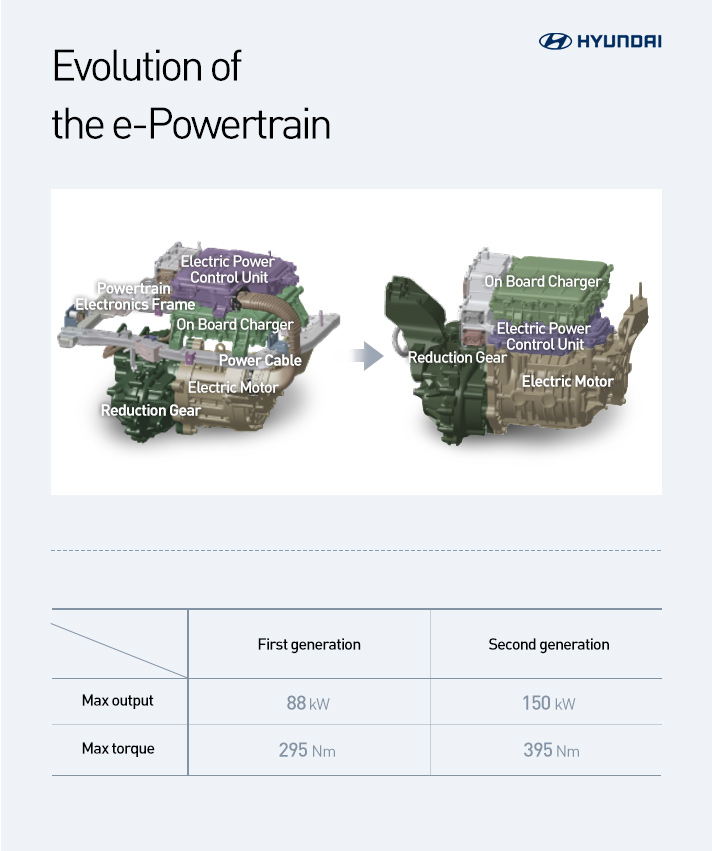 HYUNDAI

Evolution of the e-Powertrain

Electric Power Control Unit
Powertrain Electronics Frame
On Board Charger
Power Cable
Electric Motor
Reduction Gear

On Board Charger
Electric Power Control Unit
Reduction Gear
Electric Motor

| | First generation | Second generation |
|---|---|---|
| Max output | 88 kW | 150 kW |
| Max torque | 295 Nm | 395 Nm |