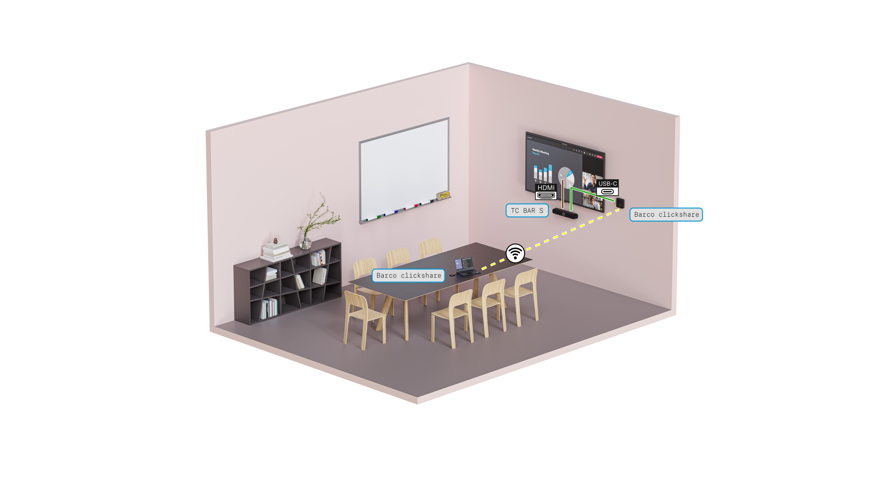 HDMI
USB-C
TC BAR S
Barco clickshare
Barco clickshare