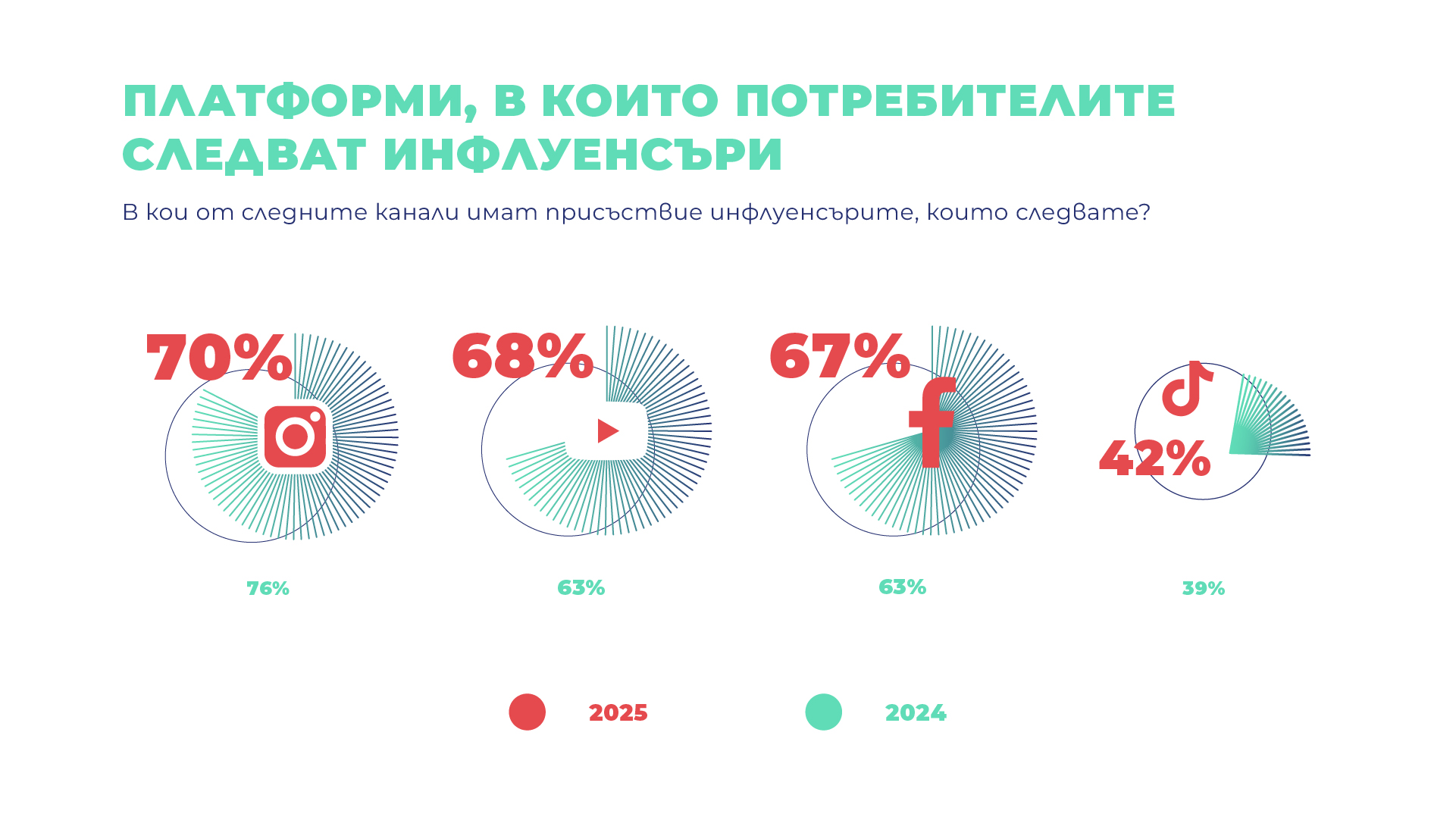 ПЛАТФОРМИ, В КОИТО ПОТРЕБИТЕЛИТЕ СЛЕДВАТ ИНФЛУЕНСЪРИ

В кои от следните канали имат присъствие инфлуенсърите, които следвате?

70%

68%

67%

42%

76%

63%

63%

39%

2025

2024