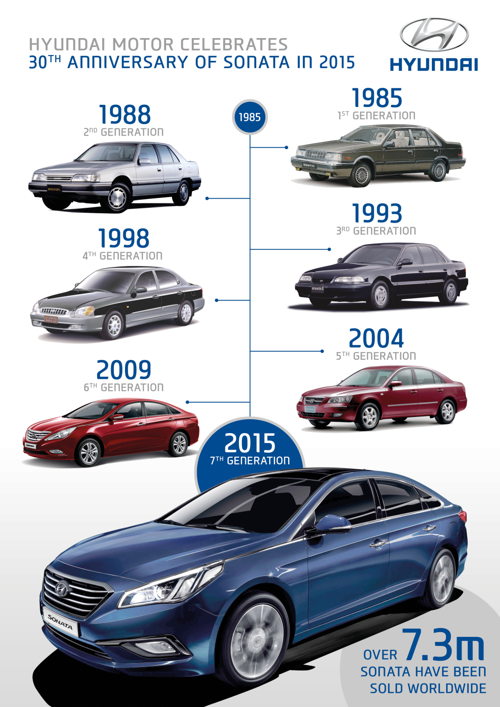 HYUNDAI MOTOR CELEBRATES
30TH ANNIVERSARY OF SONATA IN 2015

HYUNDAI

1985

1985
1ST GENERATION

1988
2ND GENERATION

1993
3RD GENERATION

1998
4TH GENERATION

2004
5TH GENERATION

2009
6TH GENERATION

2015
7TH GENERATION

SONATA

OVER 7.3m
SONATA HAVE BEEN
SOLD WORLDWIDE