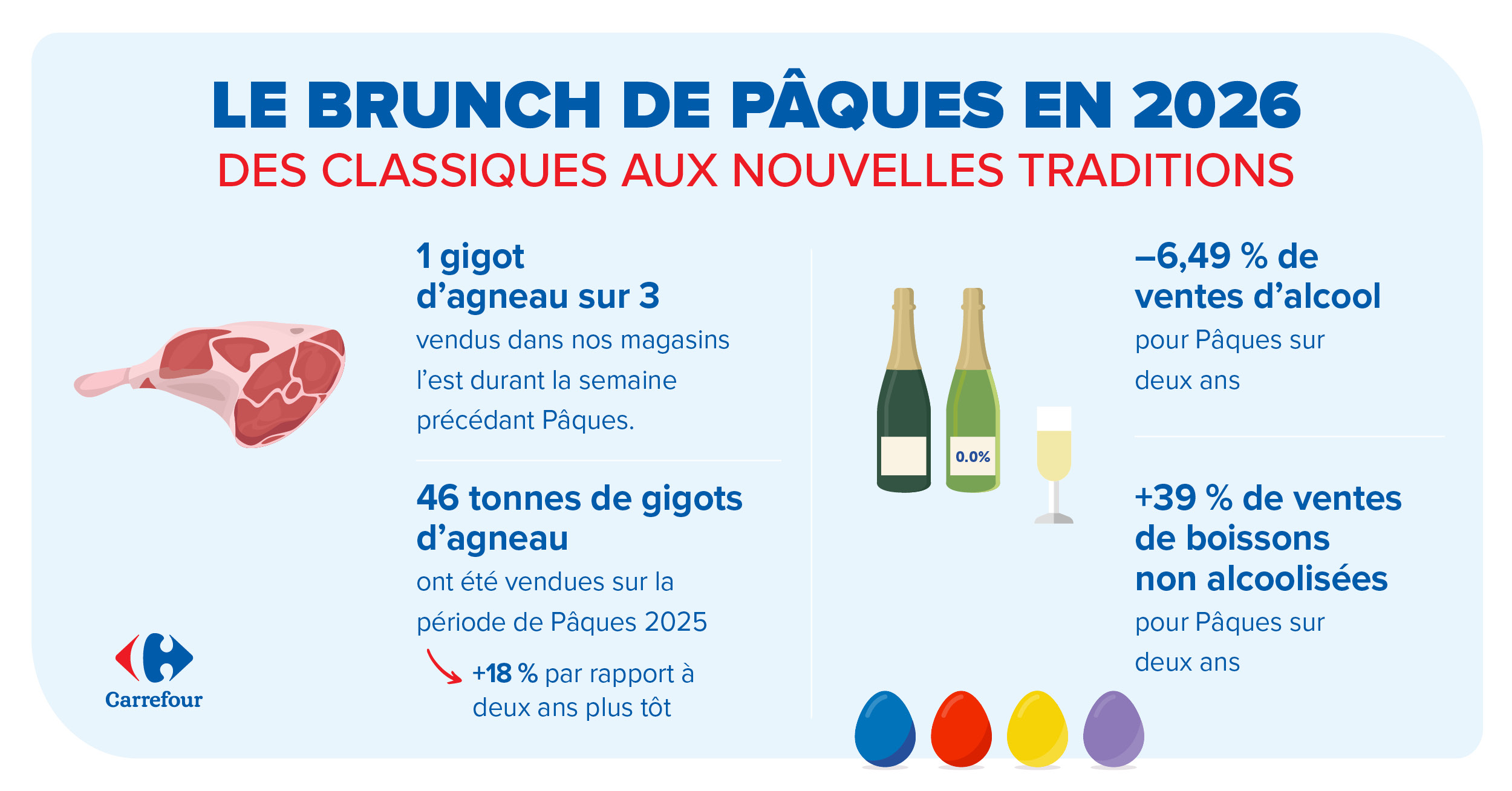 LE BRUNCH DE PÂQUES EN 2026
DES CLASSIQUES AUX NOUVELLES TRADITIONS

1 gigot d'agneau sur 3
vendus dans nos magasins l'est durant la semaine précédant Pâques.

46 tonnes de gigots d'agneau
ont été vendues sur la période de Pâques 2025

+18 % par rapport à deux ans plus tôt

0.0%

–6,49 % de ventes d'alcool
pour Pâques sur deux ans

+39 % de ventes de boissons non alcoolisées
pour Pâques sur deux ans

Carrefour