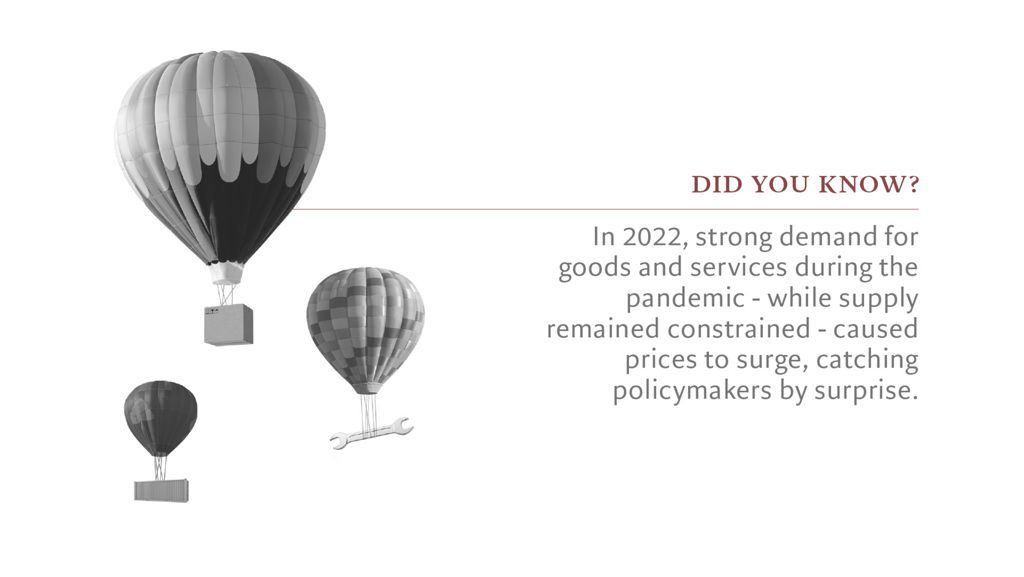 DID YOU KNOW?

In 2022, strong demand for goods and services during the pandemic - while supply remained constrained - caused prices to surge, catching policymakers by surprise.