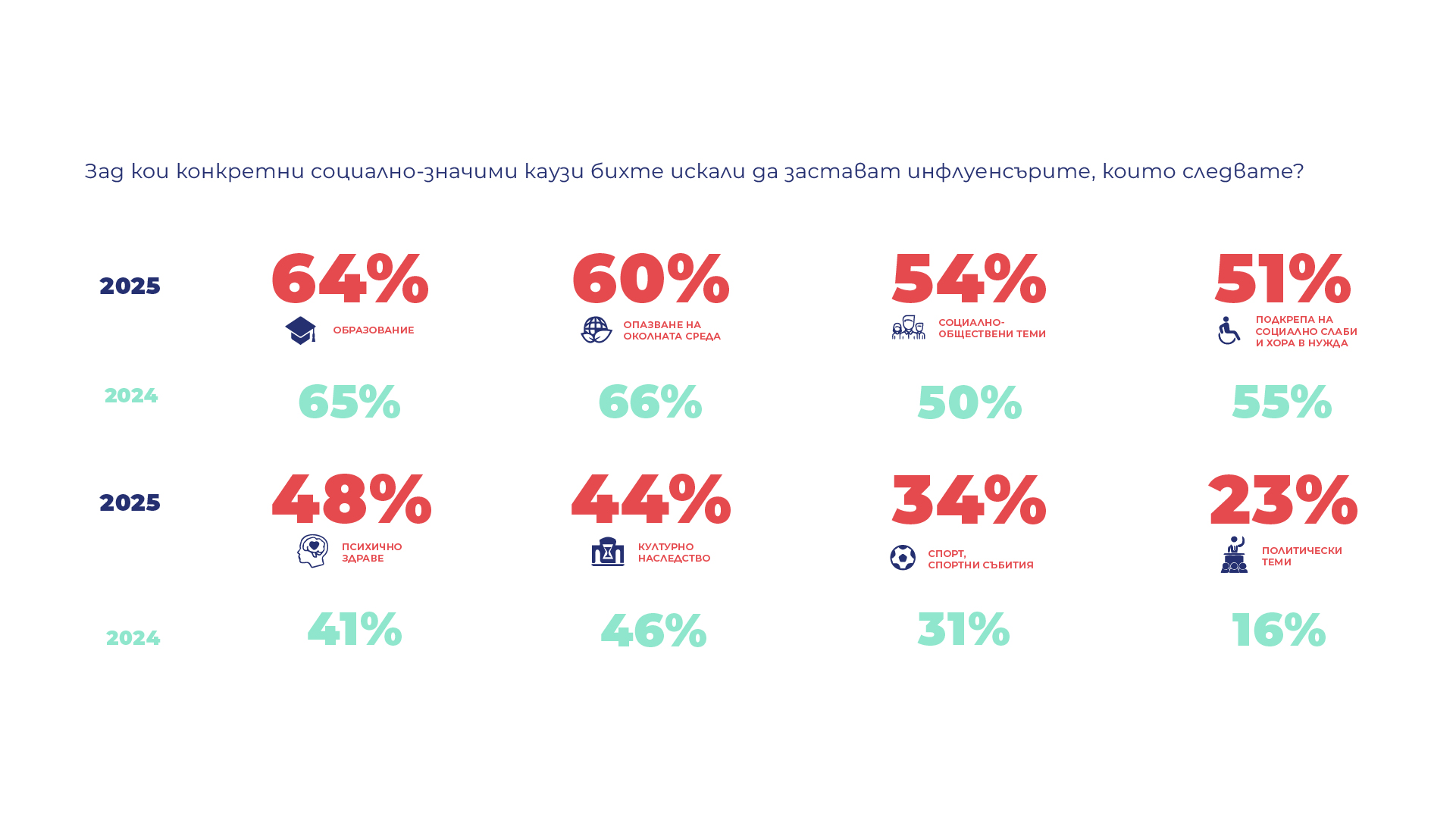 Зад кои конкретни социално-значими каузи бихте искали да застават инфлуенсърите, които следвате?

2025

64%
ОБРАЗОВАНИЕ

60%
ОПАЗВАНЕ НА ОКОЛНАТА СРЕДА

54%
СОЦИАЛНО-ОБЩЕСТВЕНИ ТЕМИ

51%
ПОДКРЕПА НА СОЦИАЛНО СЛАБИ И ХОРА В НУЖДА

2024

65%

66%

50%

55%

2025

48%
ПСИХИЧНО ЗДРАВЕ

44%
КУЛТУРНО НАСЛЕДСТВО

34%
СПОРТ, СПОРТНИ СЪБИТИЯ

23%
ПОЛИТИЧЕСКИ ТЕМИ

2024

41%

46%

31%

16%