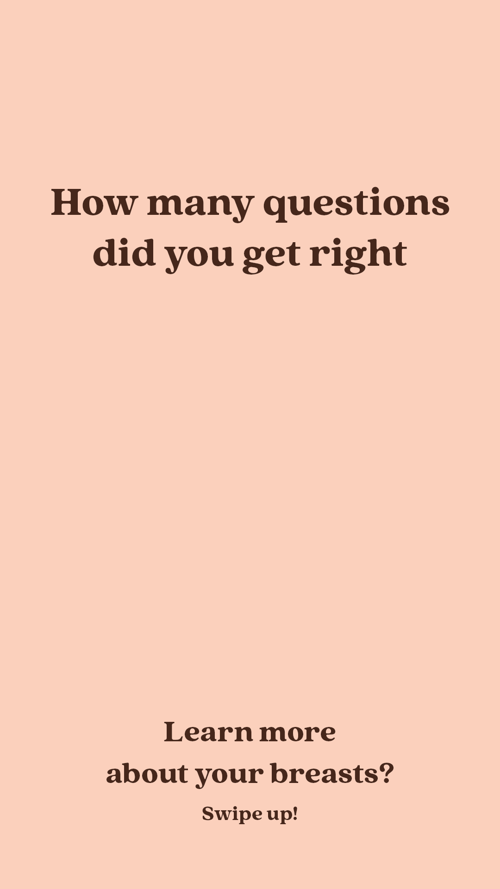 How many questions did you get right

Learn more about your breasts?

Swipe up!