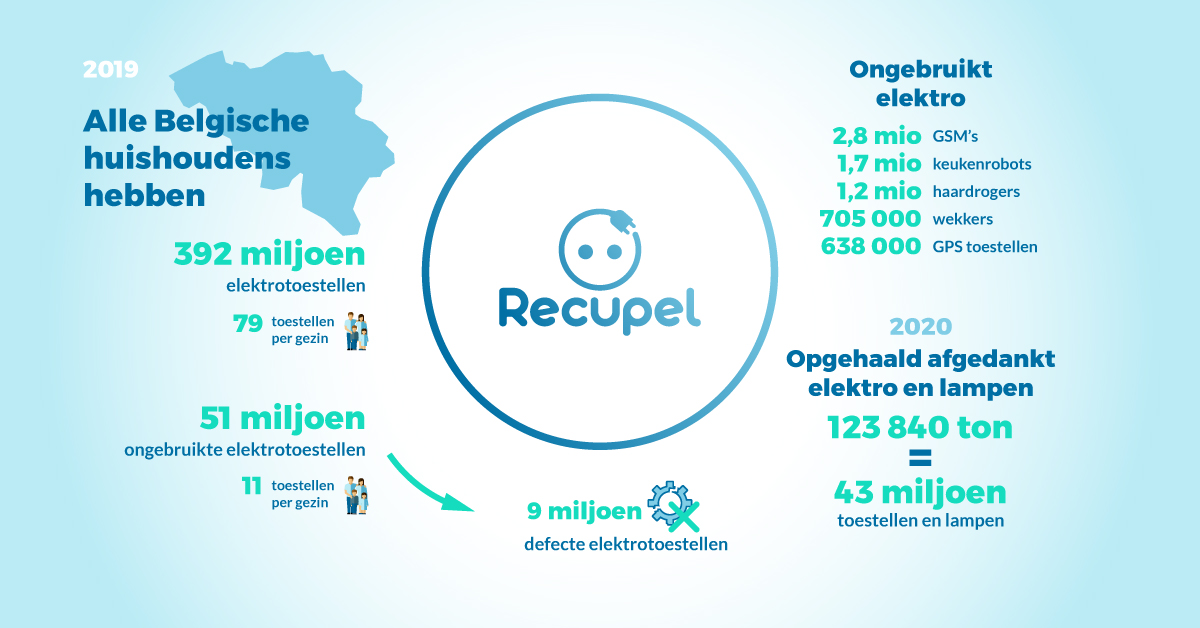 2019

Alle Belgische huishoudens hebben

392 miljoen
elektrotoestellen

79 toestellen per gezin

51 miljoen
ongebruikte elektrotoestellen

11 toestellen per gezin

Recupel

9 miljoen
defecte elektrotoestellen

Ongebruikt elektro

2,8 mio GSM's
1,7 mio keukenrobots
1,2 mio haardrogers
705 000 wekkers
638 000 GPS toestellen

2020
Opgehaald afgedankt elektro en lampen

123 840 ton
=
43 miljoen
toestellen en lampen