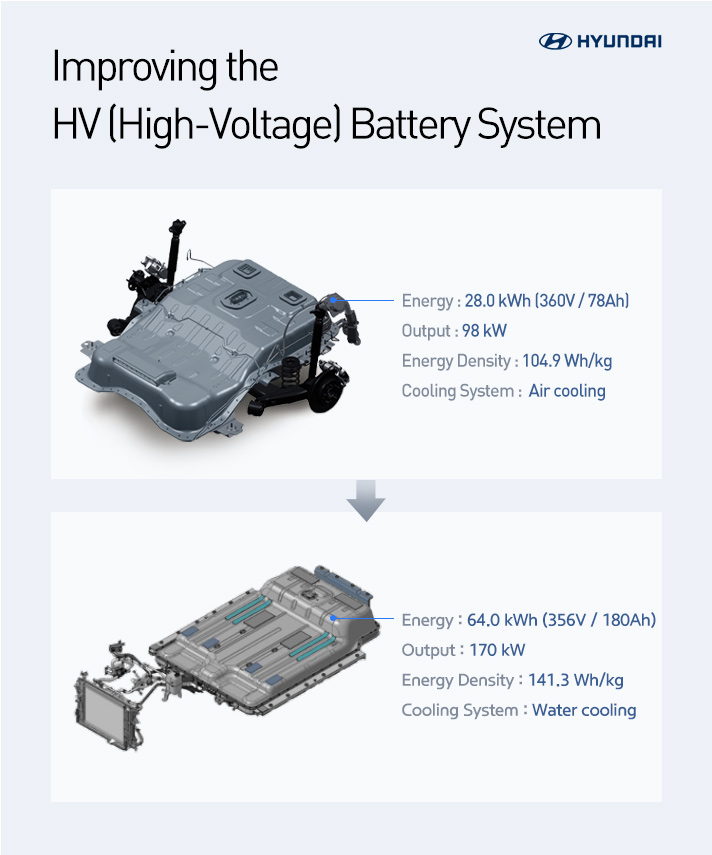 HYUNDAI

Improving the HV (High-Voltage) Battery System

Energy : 28.0 kWh (360V / 78Ah)
Output : 98 kW
Energy Density : 104.9 Wh/kg
Cooling System : Air cooling

Energy : 64.0 kWh (356V / 180Ah)
Output : 170 kW
Energy Density : 141.3 Wh/kg
Cooling System : Water cooling