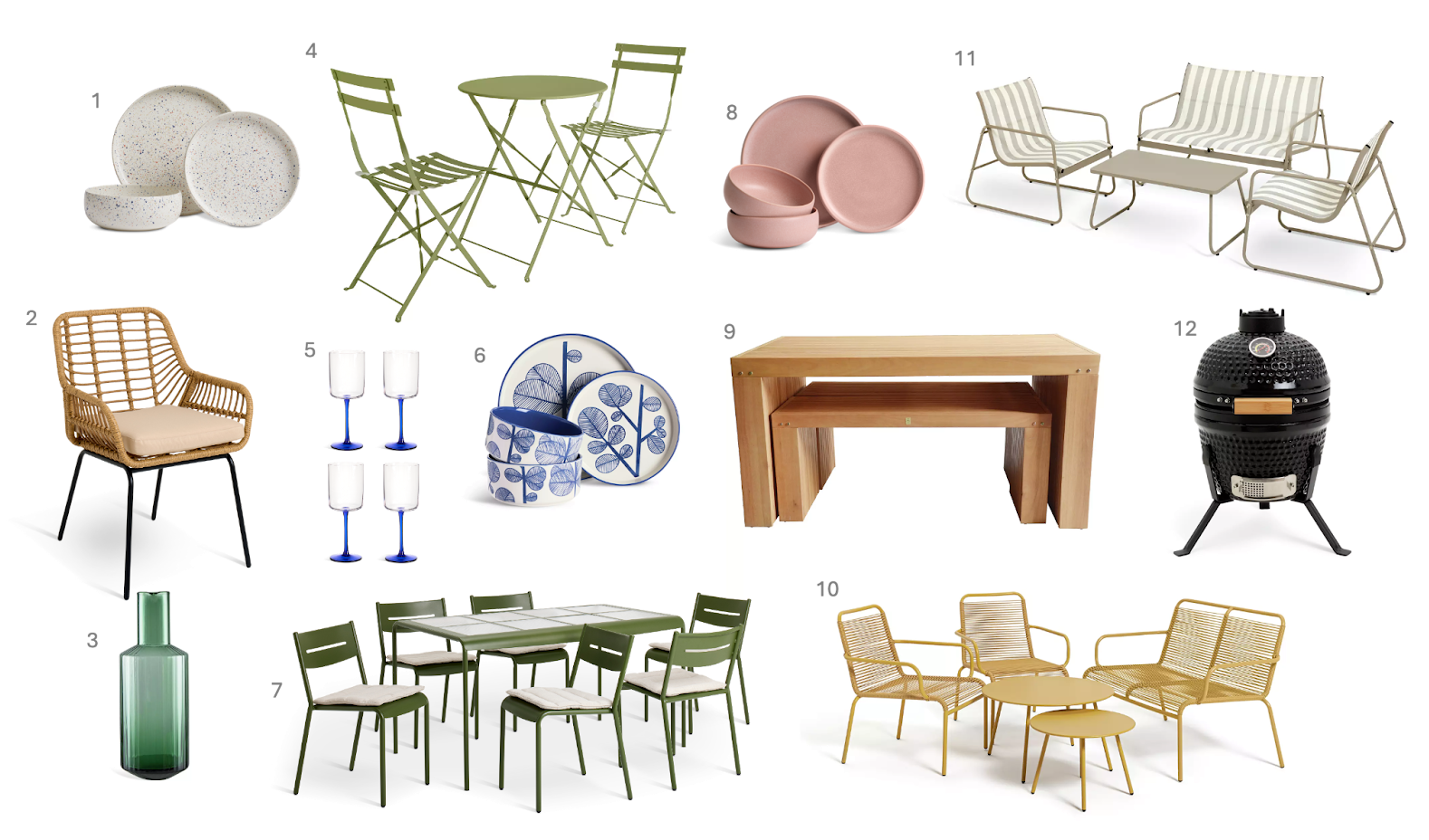 1
4
8
11
2
5
6
9
12
3
7
10