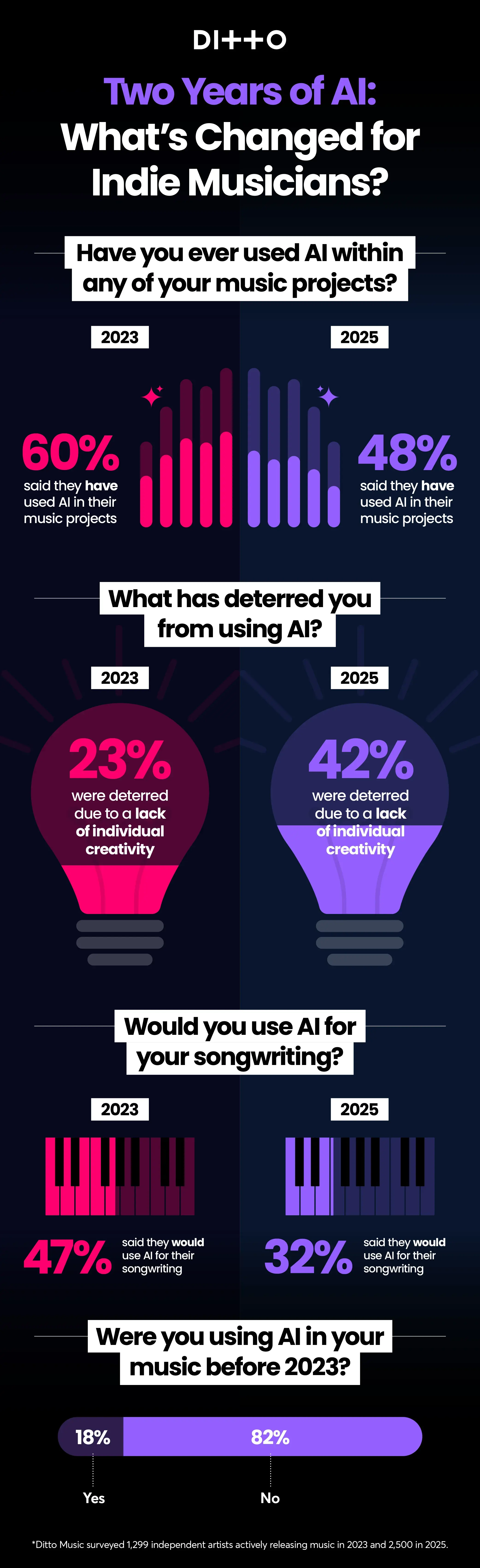 DI++O

Two Years of AI: What's Changed for Indie Musicians?

Have you ever used AI within any of your music projects?

2023

60%
said they have used AI in their music projects

2025

48%
said they have used AI in their music projects

What has deterred you from using AI?

2023

23%
were deterred due to a lack of individual creativity

2025

42%
were deterred due to a lack of individual creativity

Would you use AI for your songwriting?

2023

47%
said they would use AI for their songwriting

2025

32%
said they would use AI for their songwriting

Were you using AI in your music before 2023?

18% 82%

Yes No

*Ditto Music surveyed 1,299 independent artists actively releasing music in 2023 and 2,500 in 2025.