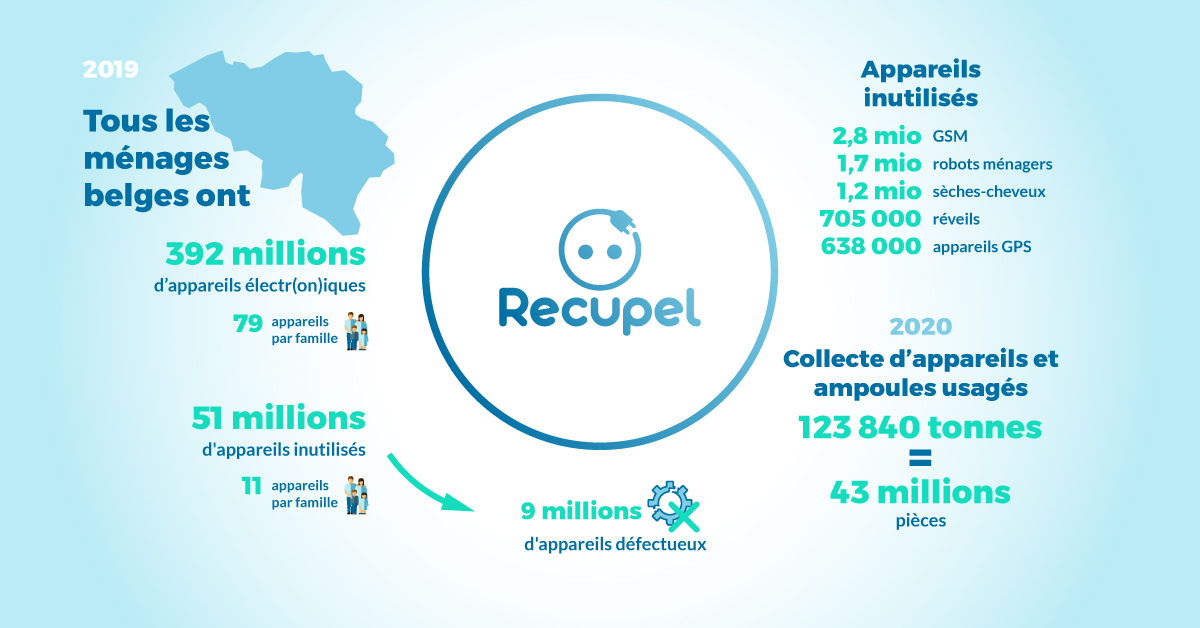 2019

Tous les ménages belges ont

392 millions
d'appareils électr(on)iques

79 appareils par famille

51 millions
d'appareils inutilisés

11 appareils par famille

Recupel

9 millions
d'appareils défectueux

Appareils inutilisés

2,8 mio GSM
1,7 mio robots ménagers
1,2 mio sèches-cheveux
705 000 réveils
638 000 appareils GPS

2020
Collecte d'appareils et ampoules usagés

123 840 tonnes
=
43 millions
pièces