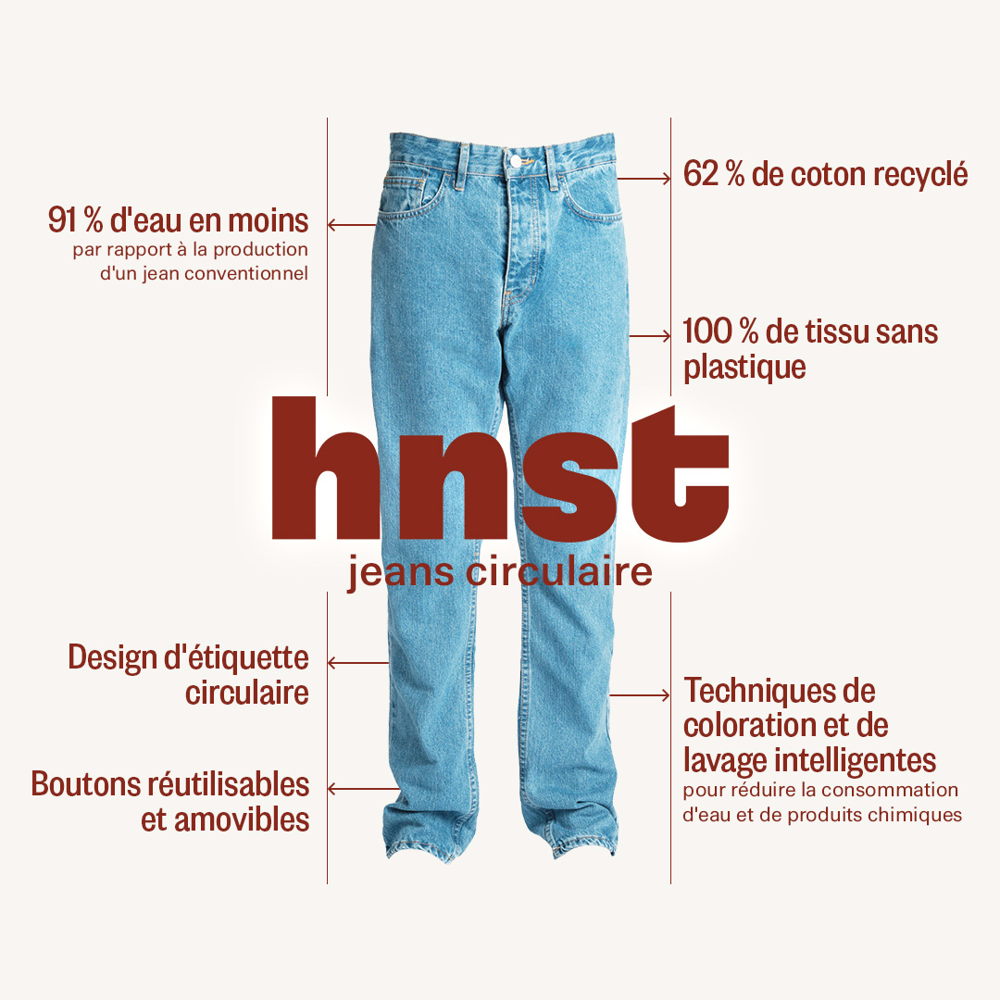 91 % d'eau en moins
par rapport à la production d'un jean conventionnel

62 % de coton recyclé

100 % de tissu sans plastique

hnst
jeans circulaire

Design d'étiquette circulaire

Boutons réutilisables et amovibles

Techniques de coloration et de lavage intelligentes
pour réduire la consommation d'eau et de produits chimiques