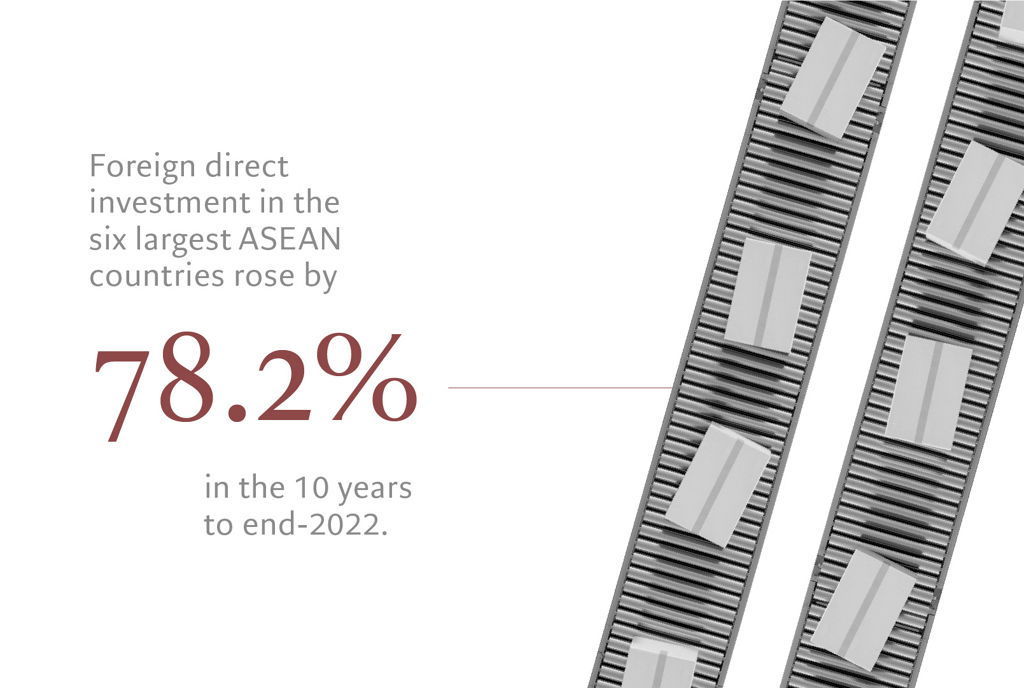 Foreign direct investment in the six largest ASEAN countries rose by

78.2%

in the 10 years to end-2022.