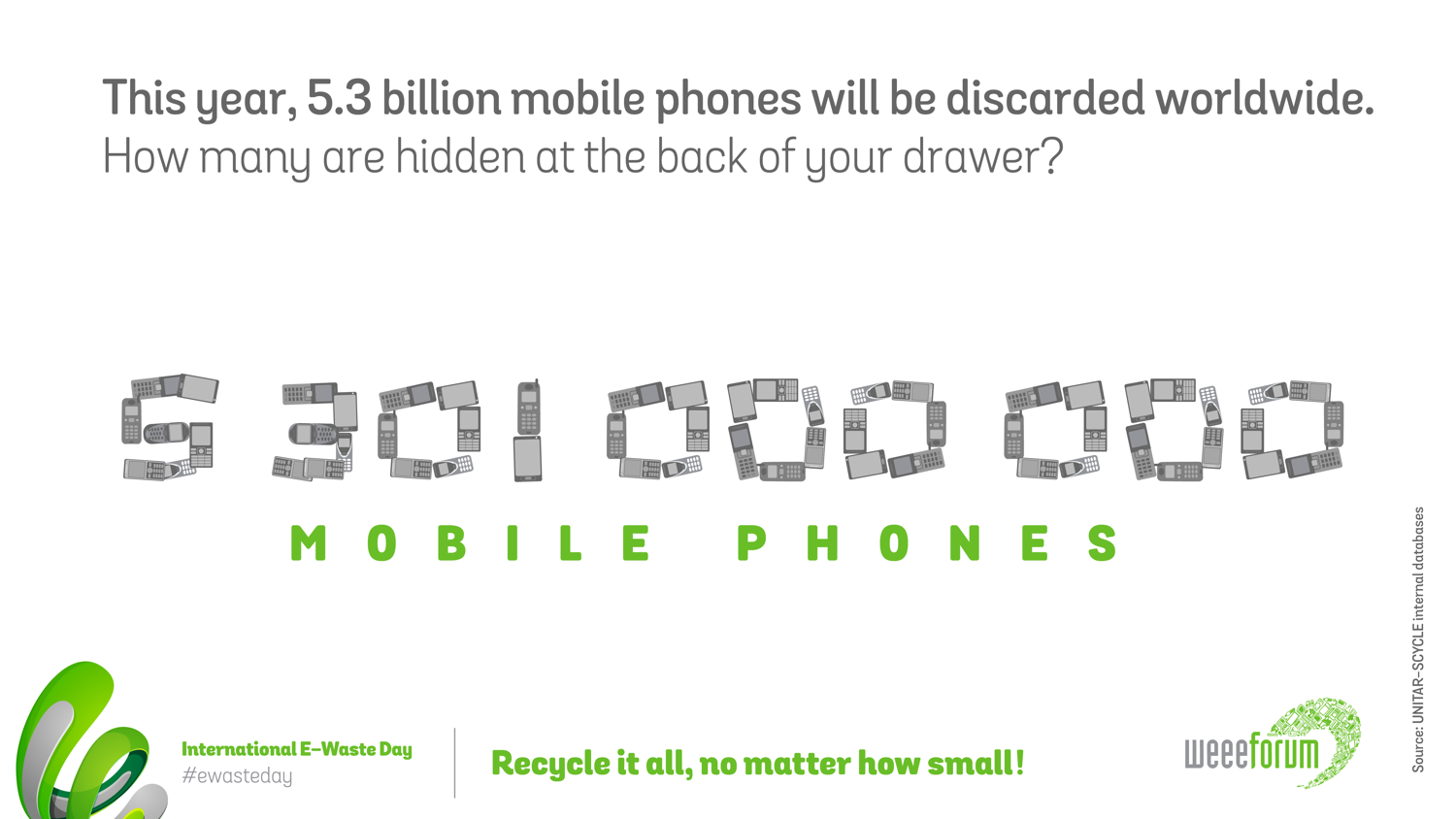 This year, 5.3 billion mobile phones will be discarded worldwide.
How many are hidden at the back of your drawer?

5 301 000 000

MOBILE PHONES

Source: UNITAR-SCYCLE internal databases

International E-Waste Day
#ewasteday

Recycle it all, no matter how small!

weeeforum