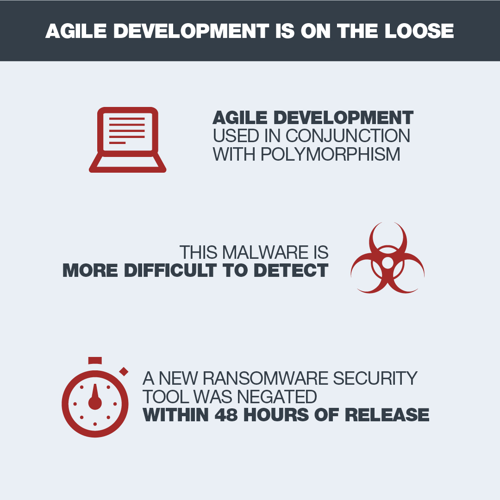 AGILE DEVELOPMENT IS ON THE LOOSE

AGILE DEVELOPMENT USED IN CONJUNCTION WITH POLYMORPHISM

THIS MALWARE IS MORE DIFFICULT TO DETECT

A NEW RANSOMWARE SECURITY TOOL WAS NEGATED WITHIN 48 HOURS OF RELEASE