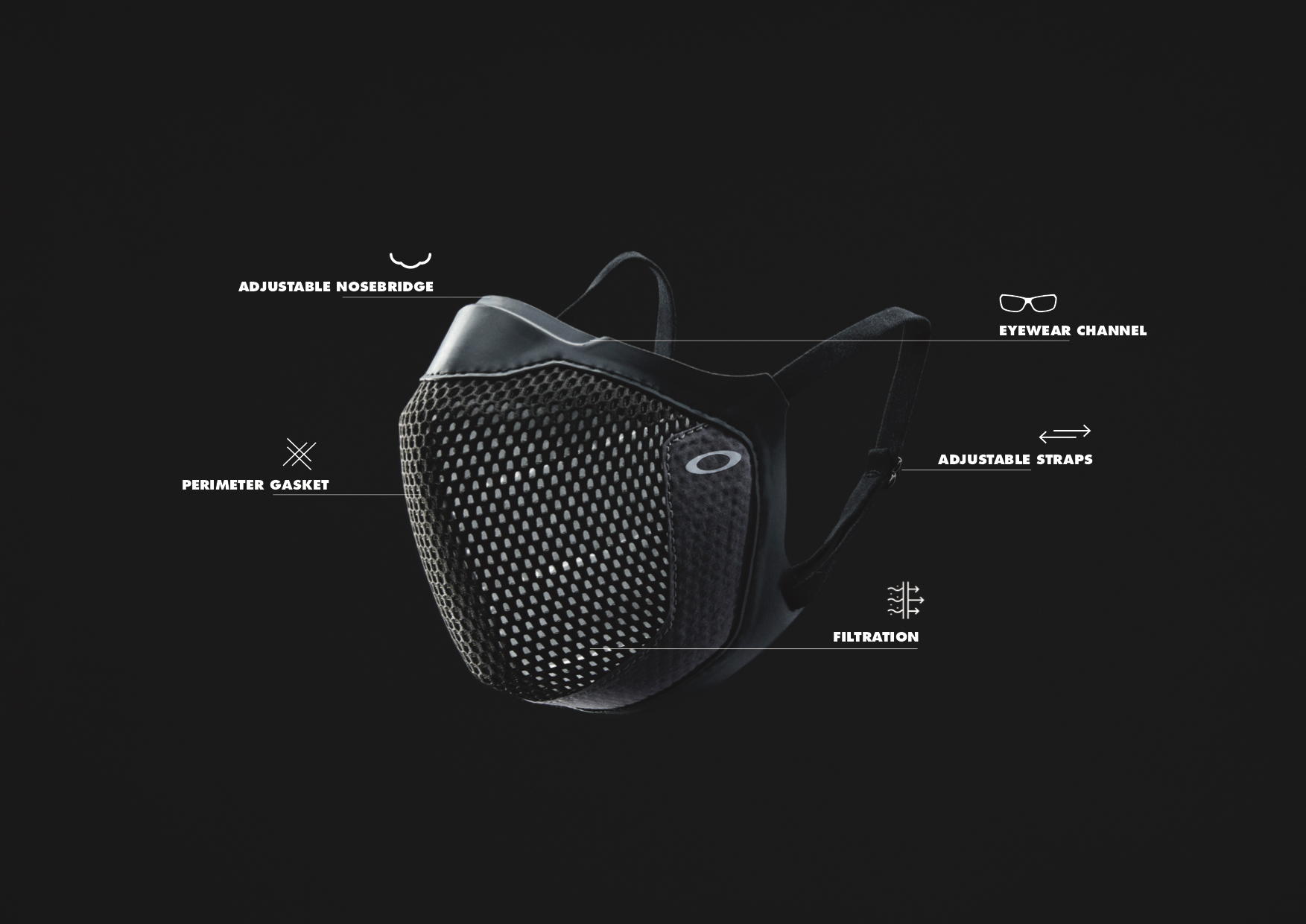 ADJUSTABLE NOSEBRIDGE

EYEWEAR CHANNEL

PERIMETER GASKET

ADJUSTABLE STRAPS

FILTRATION