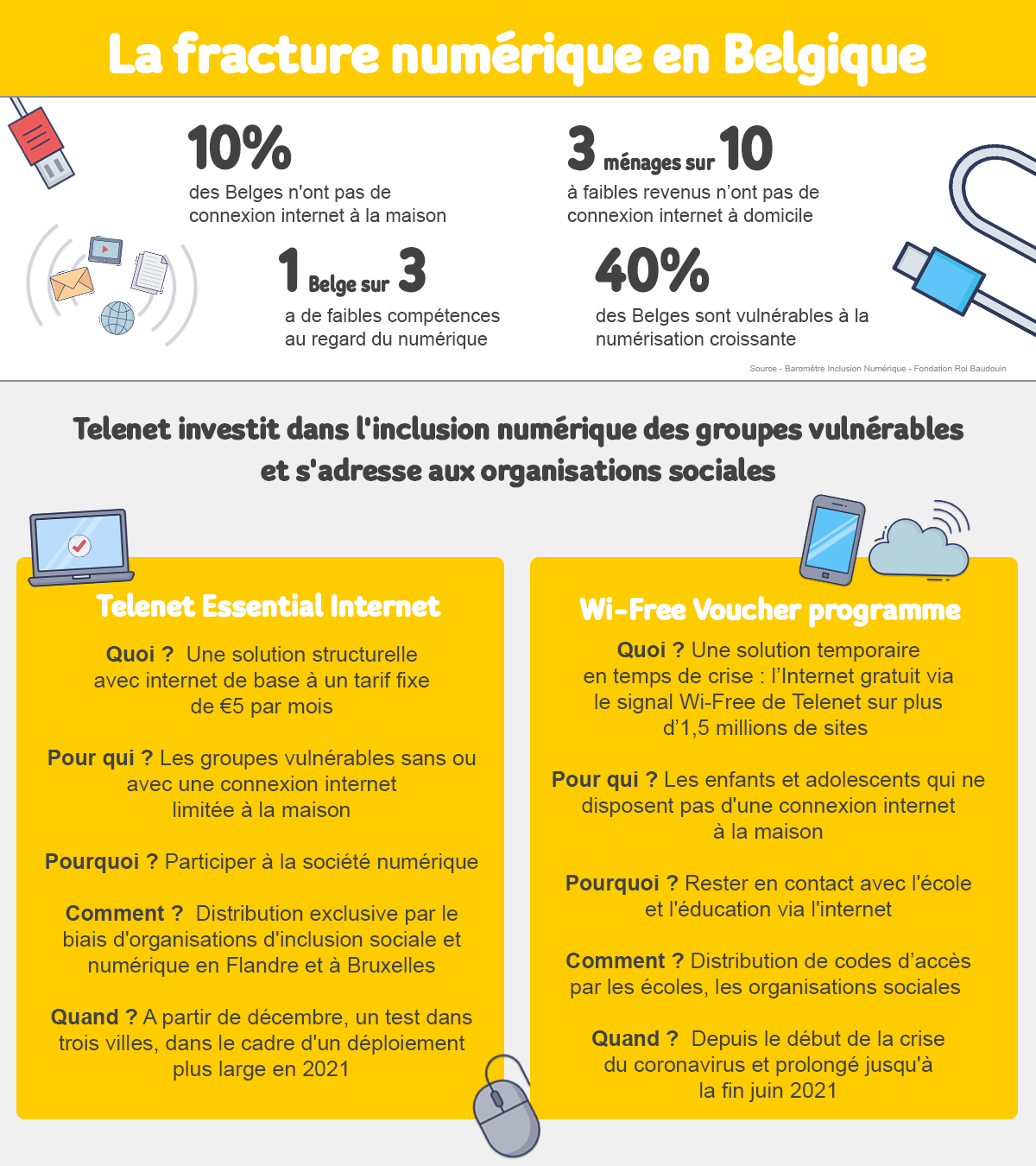 La fracture numérique en Belgique

10%
des Belges n'ont pas de connexion internet à la maison

3 ménages sur 10
à faibles revenus n'ont pas de connexion internet à domicile

1 Belge sur 3
a de faibles compétences au regard du numérique

40%
des Belges sont vulnérables à la numérisation croissante

Source - Baromètre Inclusion Numérique - Fondation Roi Baudouin

Telenet investit dans l'inclusion numérique des groupes vulnérables et s'adresse aux organisations sociales

Telenet Essential Internet

Quoi ? Une solution structurelle avec internet de base à un tarif fixe de €5 par mois

Pour qui ? Les groupes vulnérables sans ou avec une connexion internet limitée à la maison

Pourquoi ? Participer à la société numérique

Comment ? Distribution exclusive par le biais d'organisations d'inclusion sociale et numérique en Flandre et à Bruxelles

Quand ? A partir de décembre, un test dans trois villes, dans le cadre d'un déploiement plus large en 2021

Wi-Free Voucher programme

Quoi ? Une solution temporaire en temps de crise : l'Internet gratuit via le signal Wi-Free de Telenet sur plus d'1,5 millions de sites

Pour qui ? Les enfants et adolescents qui ne disposent pas d'une connexion internet à la maison

Pourquoi ? Rester en contact avec l'école et l'éducation via l'internet

Comment ? Distribution de codes d'accès par les écoles, les organisations sociales

Quand ? Depuis le début de la crise du coronavirus et prolongé jusqu'à la fin juin 2021