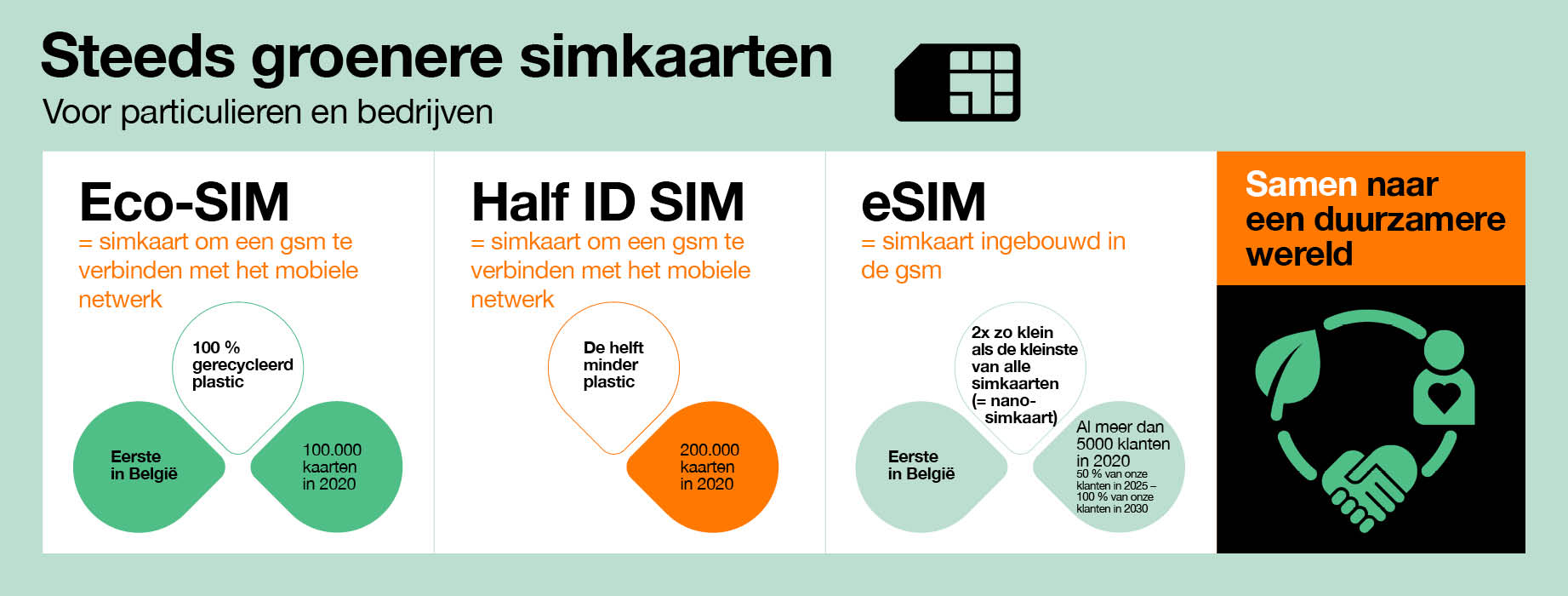 Steeds groenere simkaarten

Voor particulieren en bedrijven

Eco-SIM

= simkaart om een gsm te verbinden met het mobiele netwerk

100 % gerecycleerd plastic

Eerste in België

100.000 kaarten in 2020

Half ID SIM

= simkaart om een gsm te verbinden met het mobiele netwerk

De helft minder plastic

200.000 kaarten in 2020

eSIM

= simkaart ingebouwd in de gsm

2x zo klein als de kleinste van alle simkaarten (= nano-simkaart)

Eerste in België

Al meer dan 5000 klanten in 2020
50 % van onze klanten in 2025 – 100 % van onze klanten in 2030

Samen naar een duurzamere wereld