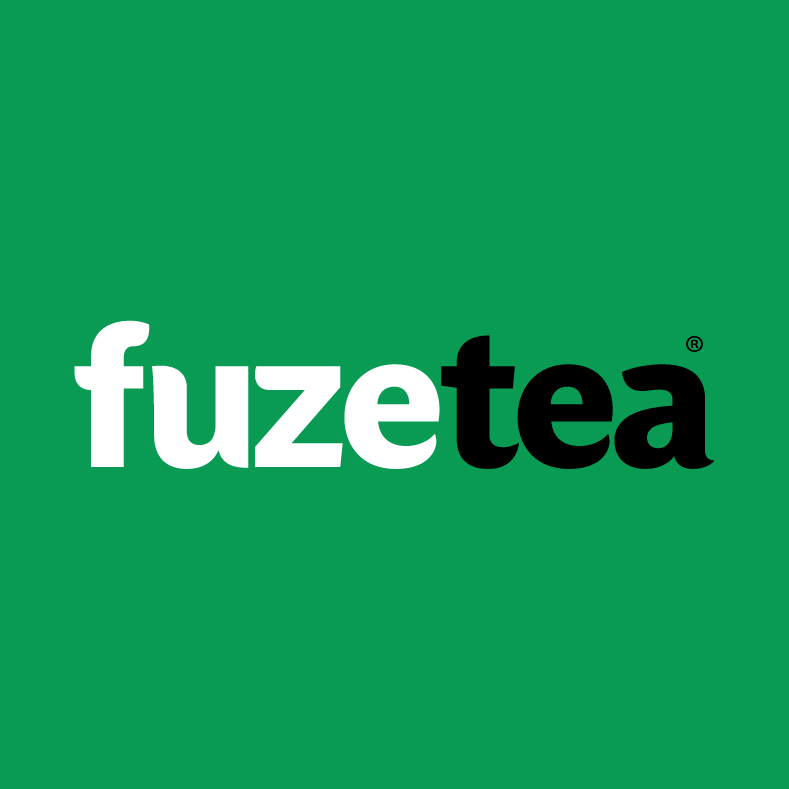 fuzetea®