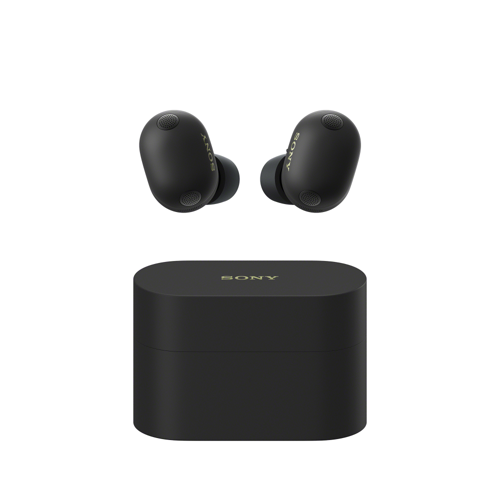 SONY

SONY

SONY