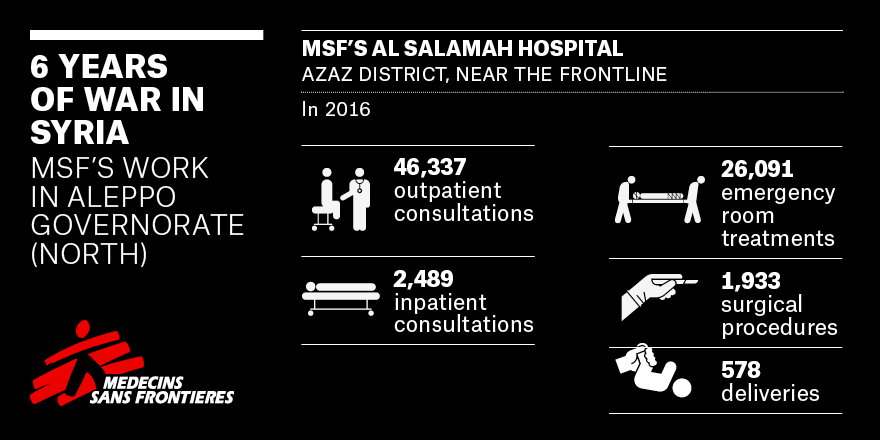 6 YEARS OF WAR IN SYRIA
MSF'S WORK IN ALEPPO GOVERNORATE (NORTH)

MEDECINS SANS FRONTIERES

MSF'S AL SALAMAH HOSPITAL
AZAZ DISTRICT, NEAR THE FRONTLINE

In 2016

46,337 outpatient consultations

2,489 inpatient consultations

26,091 emergency room treatments

1,933 surgical procedures

578 deliveries