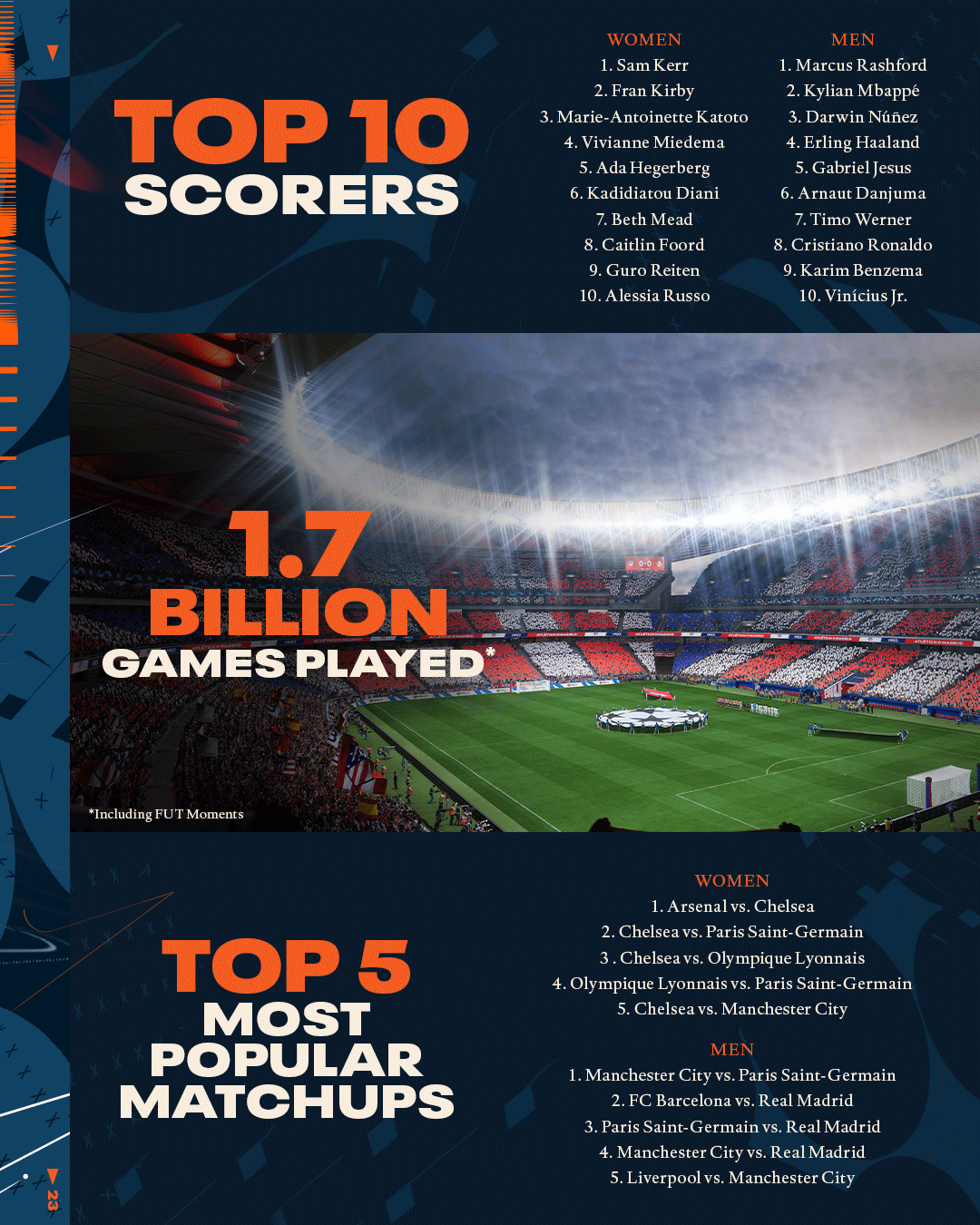 TOP 10 SCORERS

WOMEN
1. Sam Kerr
2. Fran Kirby
3. Marie-Antoinette Katoto
4. Vivianne Miedema
5. Ada Hegerberg
6. Kadidiatou Diani
7. Beth Mead
8. Caitlin Foord
9. Guro Reiten
10. Alessia Russo

MEN
1. Marcus Rashford
2. Kylian Mbappé
3. Darwin Núñez
4. Erling Haaland
5. Gabriel Jesus
6. Arnaut Danjuma
7. Timo Werner
8. Cristiano Ronaldo
9. Karim Benzema
10. Vinícius Jr.

1.7 BILLION GAMES PLAYED*

*Including FUT Moments

TOP 5 MOST POPULAR MATCHUPS

WOMEN
1. Arsenal vs. Chelsea
2. Chelsea vs. Paris Saint-Germain
3 . Chelsea vs. Olympique Lyonnais
4. Olympique Lyonnais vs. Paris Saint-Germain
5. Chelsea vs. Manchester City

MEN
1. Manchester City vs. Paris Saint-Germain
2. FC Barcelona vs. Real Madrid
3. Paris Saint-Germain vs. Real Madrid
4. Manchester City vs. Real Madrid
5. Liverpool vs. Manchester City

23